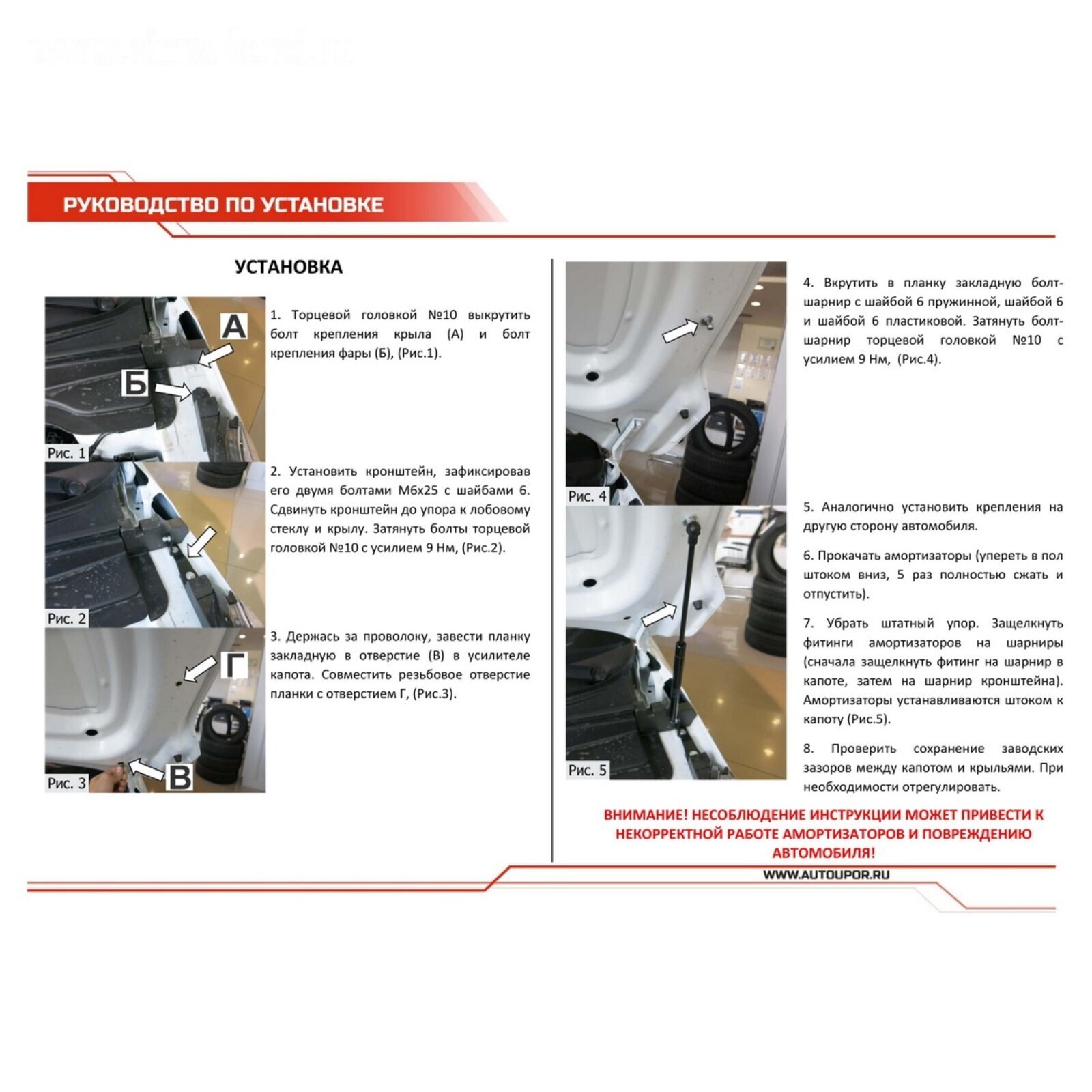 РУКОВОДСТВО ПО УСТАНОВКЕ

УСТАНОВКА

А

Б

Рис. 1

1. Торцевой головкой №10 выкрутить болт крепления крыла (А) и болт крепления фары (Б), (Рис.1).

Рис. 2

2. Установить кронштейн, зафиксировав его двумя болтами М6х25 с шайбами 6. Сдвинуть кронштейн до упора к лобовому стеклу и крылу. Затянуть болты торцевой головкой №10 с усилием 9 Нм, (Рис.2).

Г

В

Рис. 3

3. Держась за проволоку, завести планку закладную в отверстие (В) в усилителе капота. Совместить резьбовое отверстие планки с отверстием Г, (Рис.3).

Рис. 4

4. Вкрутить в планку закладную болт-шарнир с шайбой 6 пружинной, шайбой 6 и шайбой 6 пластиковой. Затянуть болт-шарнир торцевой головкой №10 с усилием 9 Нм, (Рис.4).

Рис. 5

5. Аналогично установить крепления на другую сторону автомобиля.

6. Прокачать амортизаторы (упереть в пол штоком вниз, 5 раз полностью сжать и отпустить).

7. Убрать штатный упор. Защелкнуть фитинги амортизаторов на шарниры (сначала защелкнуть фитинг на шарнир в капоте, затем на шарнир кронштейна). Амортизаторы устанавливаются штоком к капоту (Рис.5).

8. Проверить сохранение заводских зазоров между капотом и крыльями. При необходимости отрегулировать.

ВНИМАНИЕ! НЕСОБЛЮДЕНИЕ ИНСТРУКЦИИ МОЖЕТ ПРИВЕСТИ К НЕКОРРЕКТНОЙ РАБОТЕ АМОРТИЗАТОРОВ И ПОВРЕЖДЕНИЮ АВТОМОБИЛЯ!

WWW.AUTOUPOR.RU