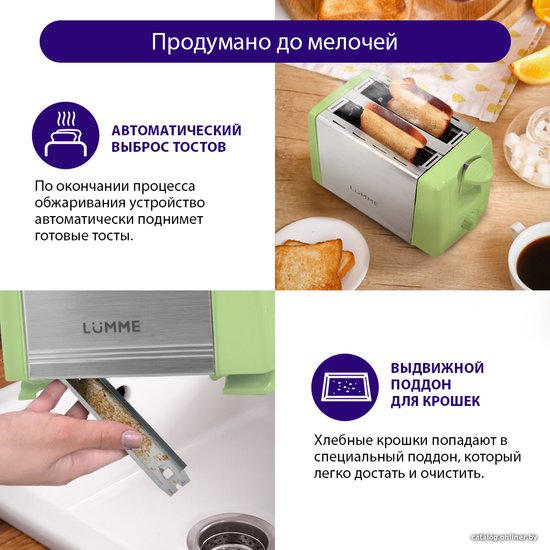 Продумано до мелочей

АВТОМАТИЧЕСКИЙ ВЫБРОС ТОСТОВ

По окончании процесса обжаривания устройство автоматически поднимет готовые тосты.

LUMME

LÜMME

ВЫДВИЖНОЙ ПОДДОН ДЛЯ КРОШЕК

Хлебные крошки попадают в специальный поддон, который легко достать и очистить.

catalog.onliner.by