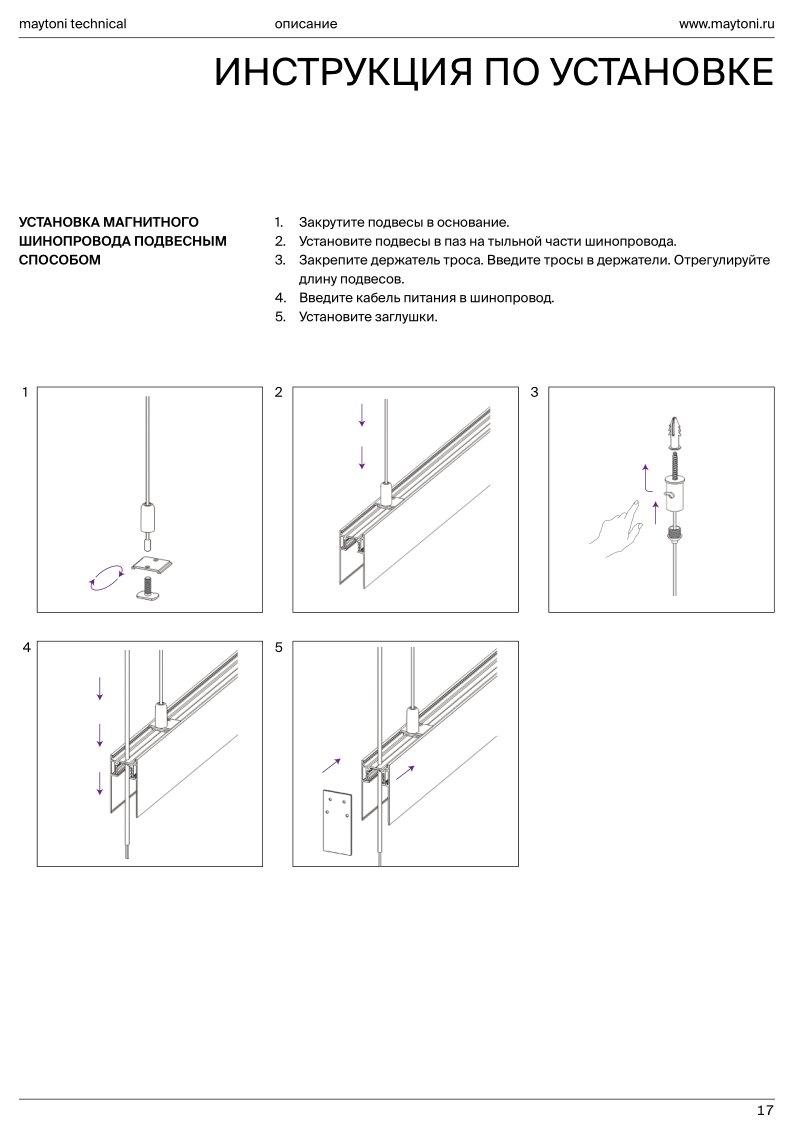 maytoni technical
описание
www.maytoni.ru

ИНСТРУКЦИЯ ПО УСТАНОВКЕ

УСТАНОВКА МАГНИТНОГО ШИНОПРОВОДА ПОДВЕСНЫМ СПОСОБОМ

1. Закрутите подвесы в основание.
2. Установите подвесы в паз на тыльной части шинопровода.
3. Закрепите держатель троса. Введите тросы в держатели. Отрегулируйте длину подвесов.
4. Введите кабель питания в шинопровод.
5. Установите заглушки.

1
2
3
4
5

17