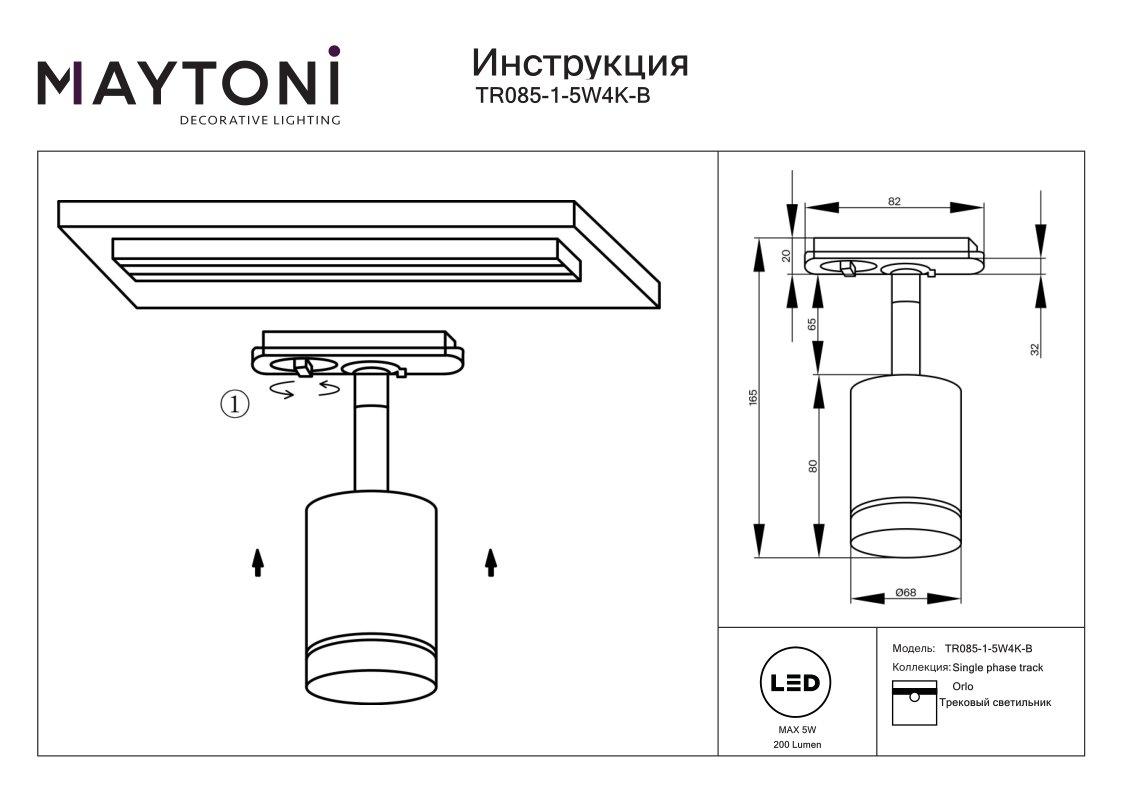 MAYTONI
DECORATIVE LIGHTING

Инструкция
TR085-1-5W4K-B

①

82
20
65
32
165
80
Ø68

LED
MAX 5W
200 Lumen

Модель: TR085-1-5W4K-B
Коллекция: Single phase track
Orlo
Трековый светильник