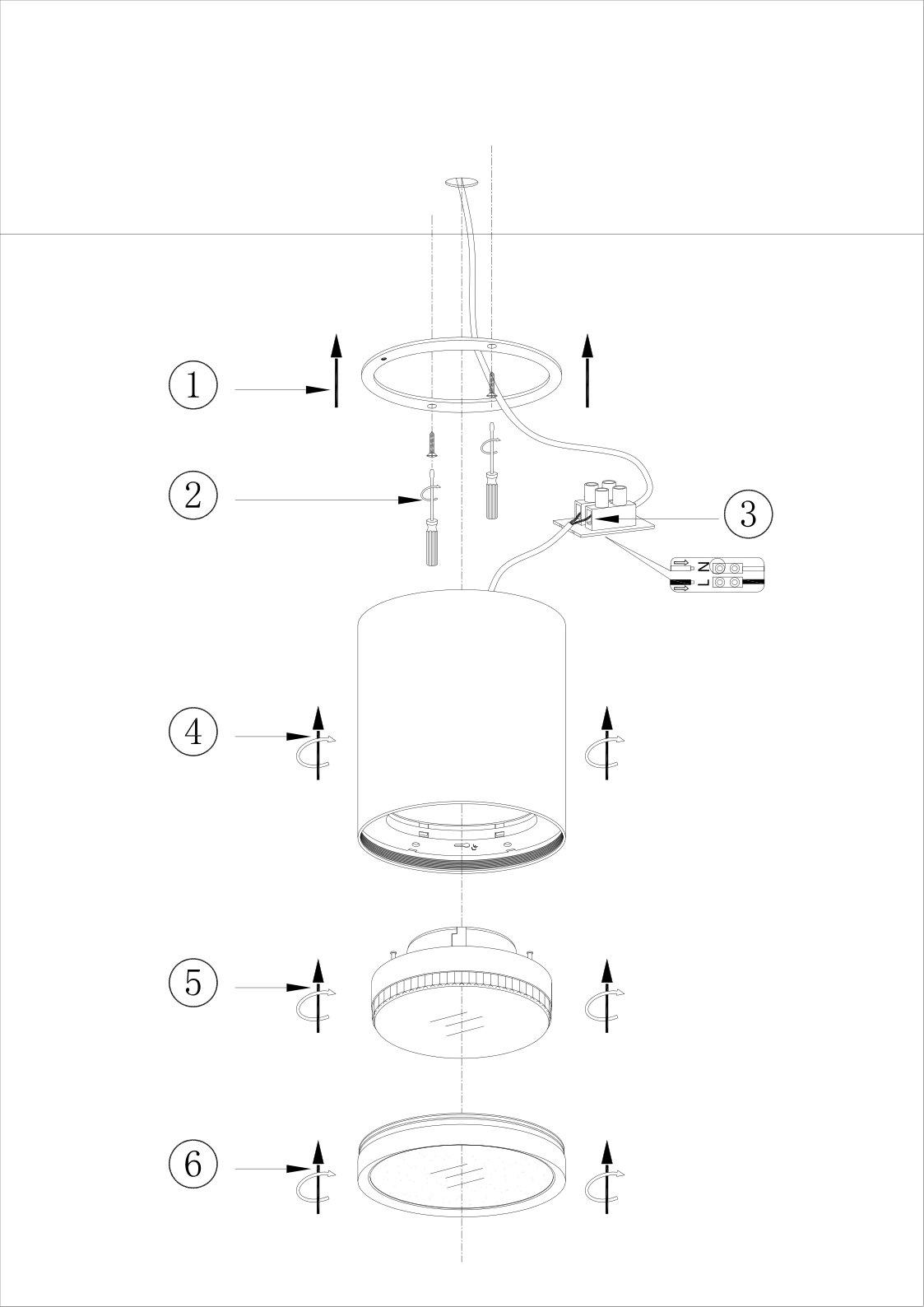 1

2

3

N
L

4

5

6