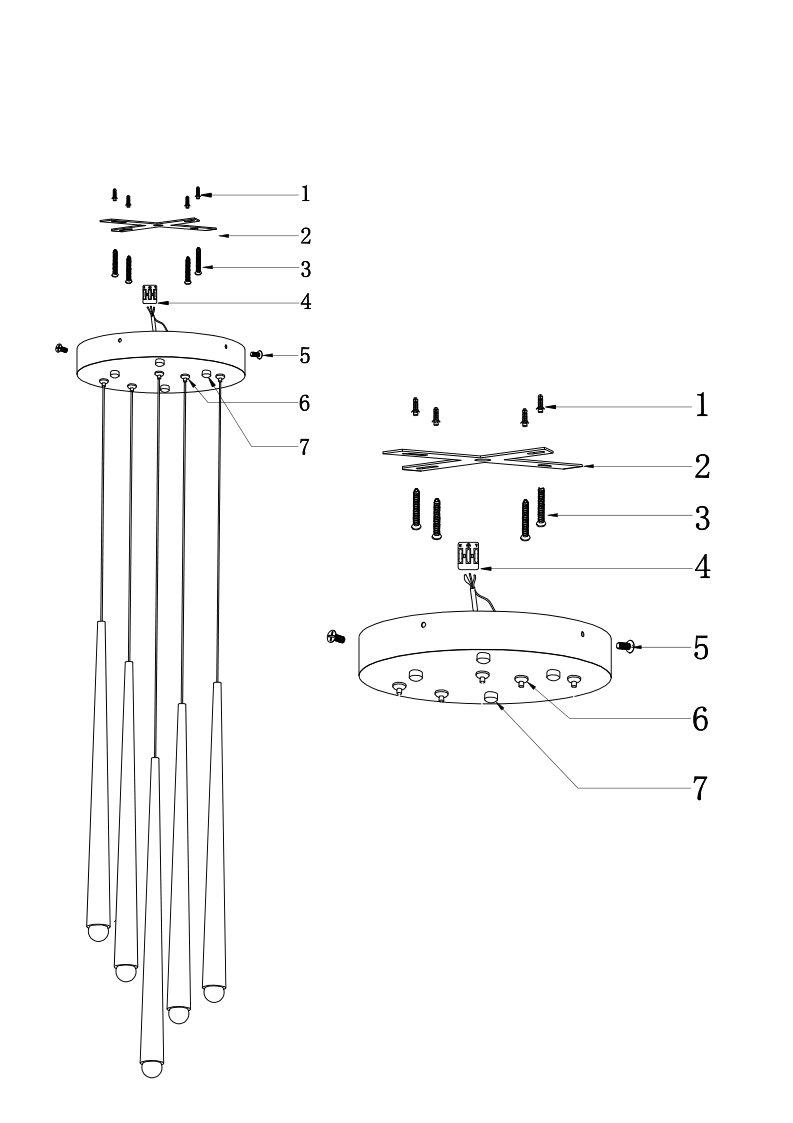 1
2
3
4
5
6
7

1
2
3
4
5
6
7