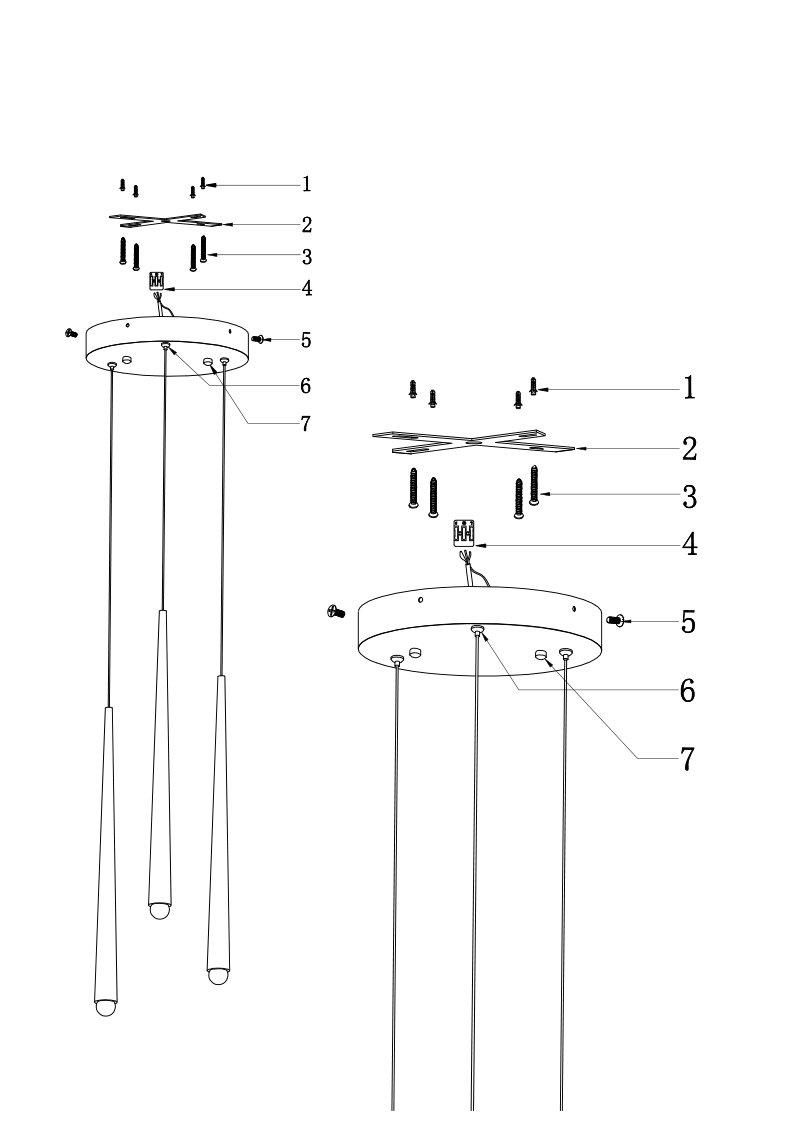 1
2
3
4
5
6
7

1
2
3
4
5
6
7