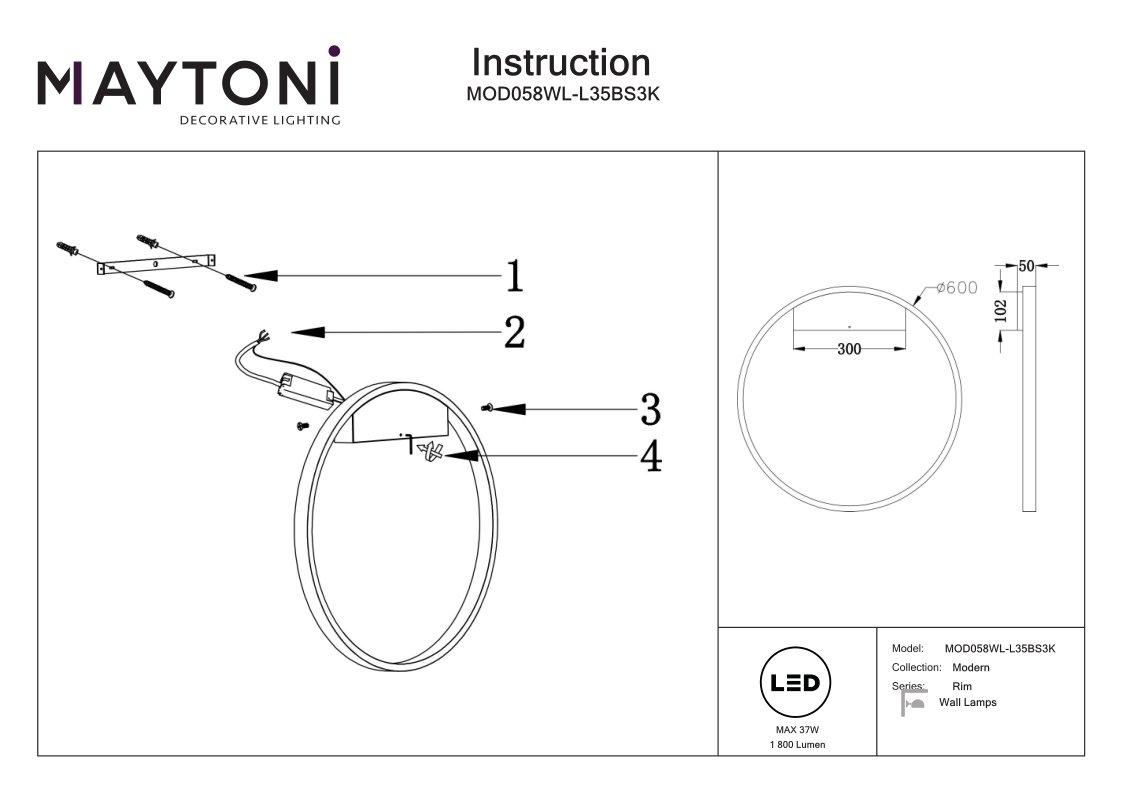 MAYTONI
DECORATIVE LIGHTING

Instruction
MOD058WL-L35BS3K

1
2
3
4

ø600
300
50
102

LED
MAX 37W
1 800 Lumen

Model: MOD058WL-L35BS3K
Collection: Modern
Series: Rim
Wall Lamps