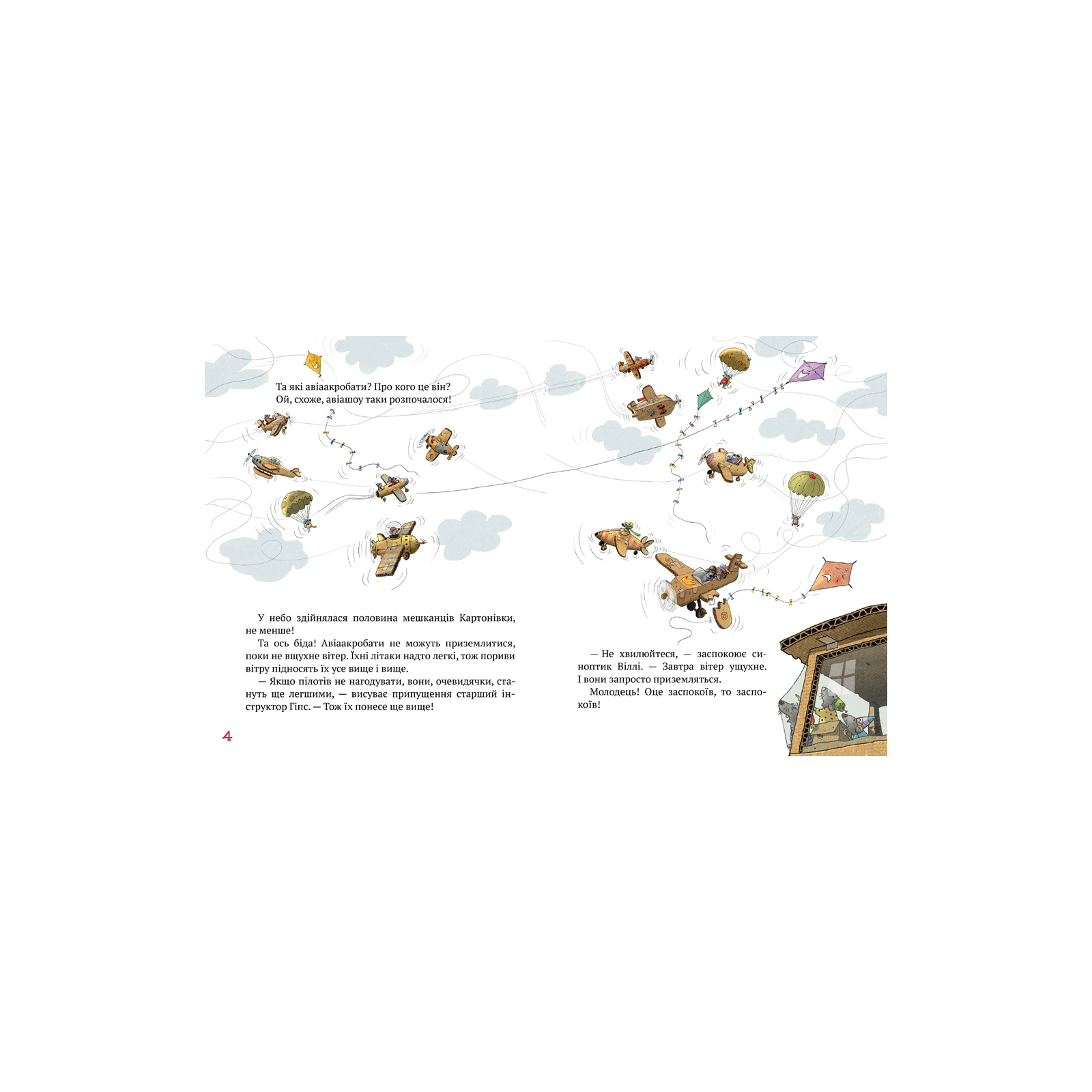 Та які авіаакробати? Про кого це він? Ой, схоже, авіашоу таки розпочалося!

У небо здійнялася половина мешканців Картонівки, не менше!

Та ось біда! Авіаакробати не можуть приземлитися, поки не вщухне вітер. Їхні літаки надто легкі, тож пориви вітру підносять їх усе вище і вище.

— Якщо пілотів не нагодувати, вони, очевидячки, стануть ще легшими, — висуває припущення старший інструктор Гіпс. — Тож їх понесе ще вище!

4

— Не хвилюйтеся, — заспокоює синоптик Віллі. — Завтра вітер ущухне. І вони запросто приземляться.

Молодець! Оце заспокоїв, то заспокоїв!