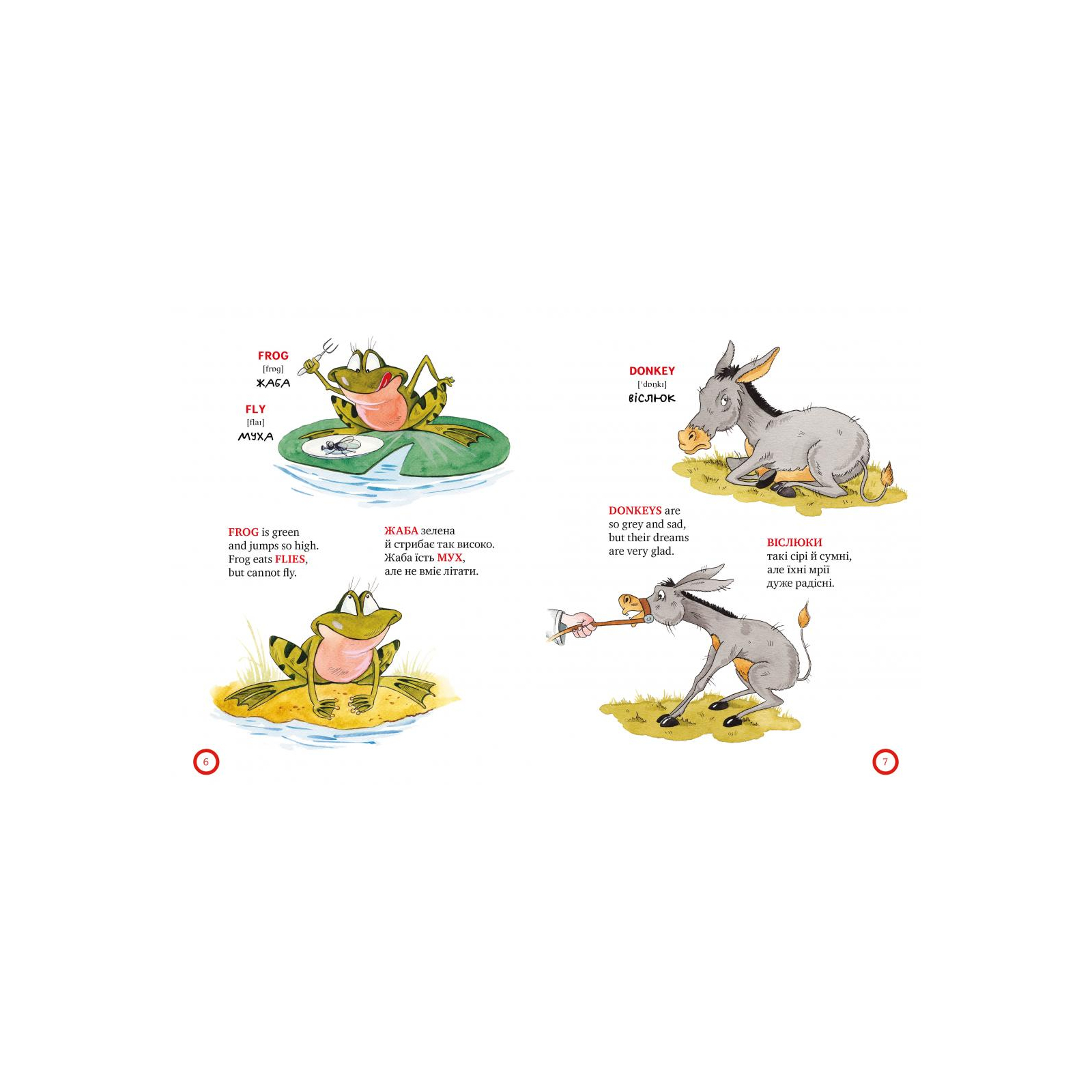 FROG
[frɒg]
ЖАБА

FLY
[flaɪ]
МУХА

FROG is green
and jumps so high.
Frog eats FLIES,
but cannot fly.

ЖАБА зелена
й стрибає так високо.
Жаба їсть МУХ,
але не вміє літати.

6

DONKEY
[ˈdɒŋkɪ]
ВІСЛЮК

DONKEYS are
so grey and sad,
but their dreams
are very glad.

ВІСЛЮКИ
такі сірі й сумні,
але їхні мрії
дуже радісні.

7