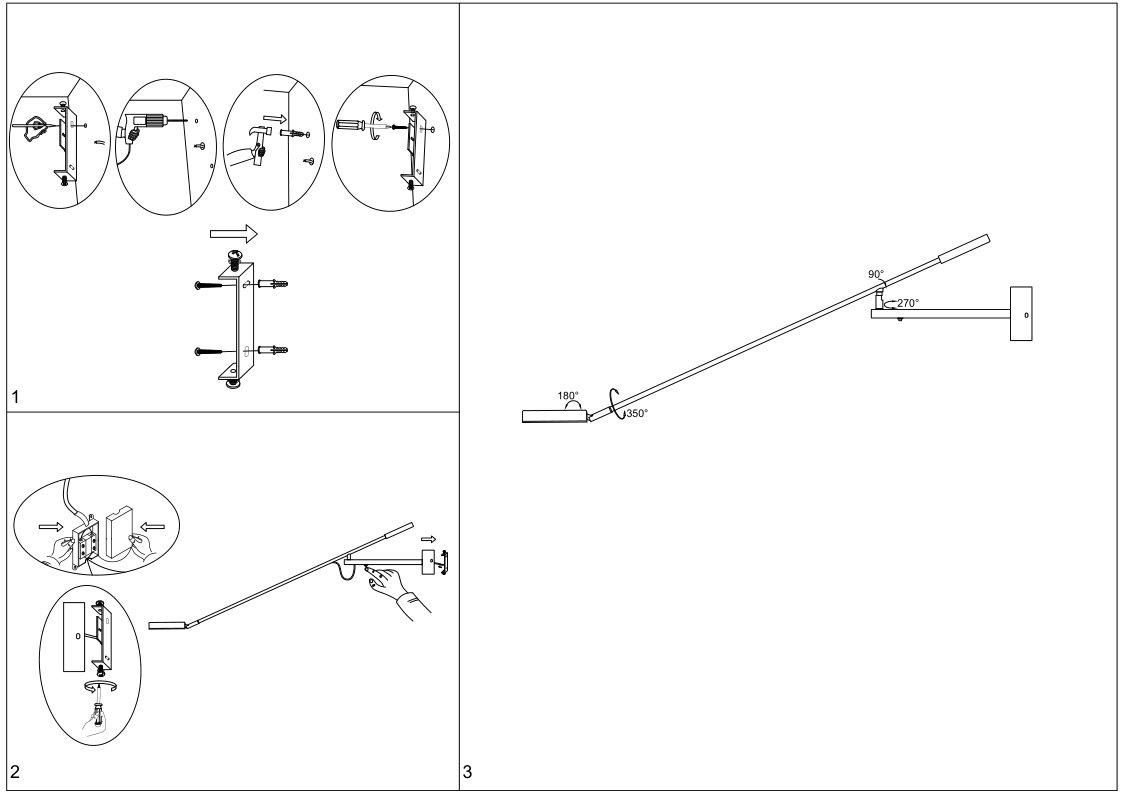 1

2

90°
270°
180°
350°
3