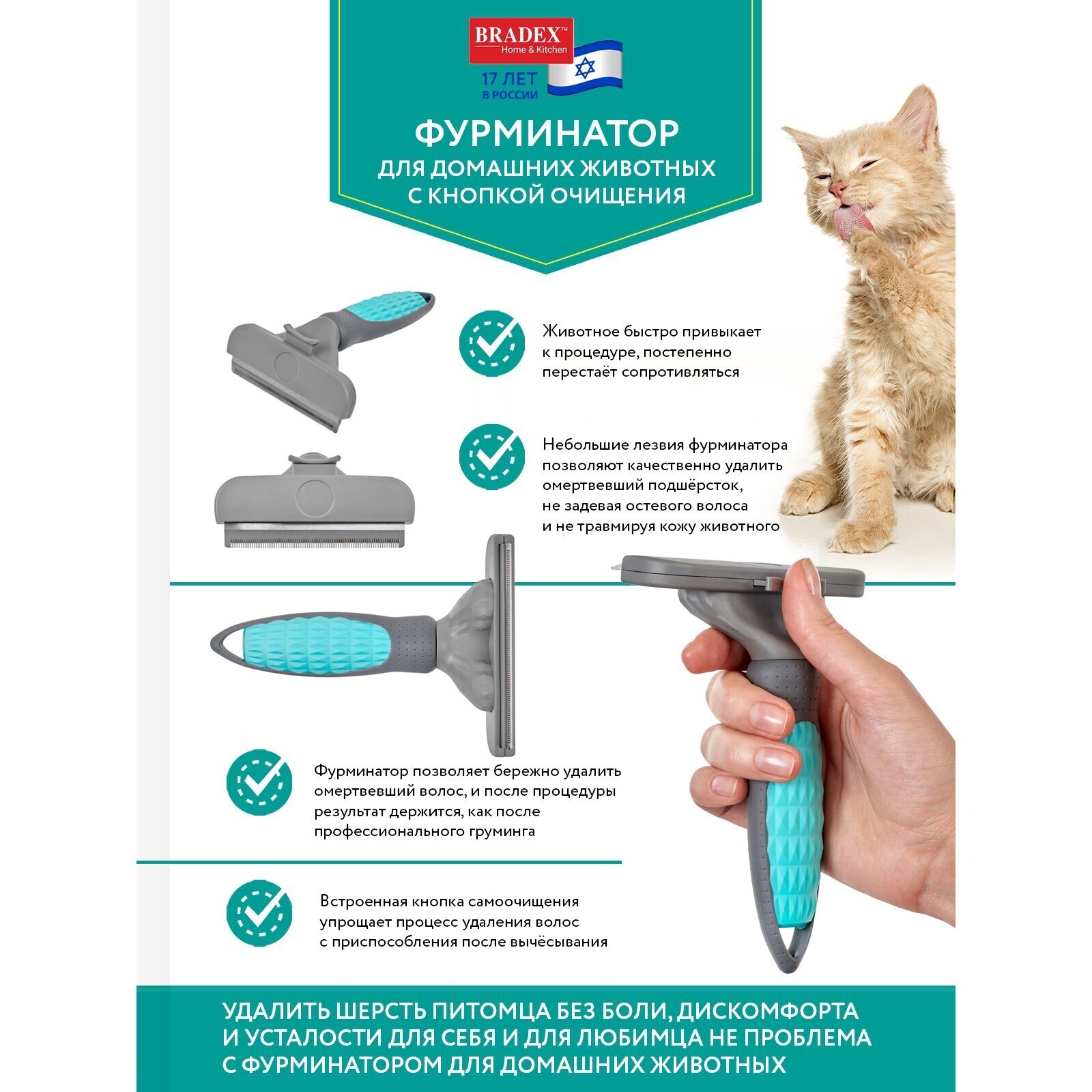 BRADEX™
Home & Kitchen
17 ЛЕТ В РОССИИ

ФУРМИНАТОР
ДЛЯ ДОМАШНИХ ЖИВОТНЫХ С КНОПКОЙ ОЧИЩЕНИЯ

Животное быстро привыкает к процедуре, постепенно перестаёт сопротивляться

Небольшие лезвия фурминатора позволяют качественно удалить омертвевший подшёрсток, не задевая остевого волоса и не травмируя кожу животного

Фурминатор позволяет бережно удалить омертвевший волос, и после процедуры результат держится, как после профессионального груминга

Встроенная кнопка самоочищения упрощает процесс удаления волос с приспособления после вычёсывания

УДАЛИТЬ ШЕРСТЬ ПИТОМЦА БЕЗ БОЛИ, ДИСКОМФОРТА И УСТАЛОСТИ ДЛЯ СЕБЯ И ДЛЯ ЛЮБИМЦА НЕ ПРОБЛЕМА С ФУРМИНАТОРОМ ДЛЯ ДОМАШНИХ ЖИВОТНЫХ