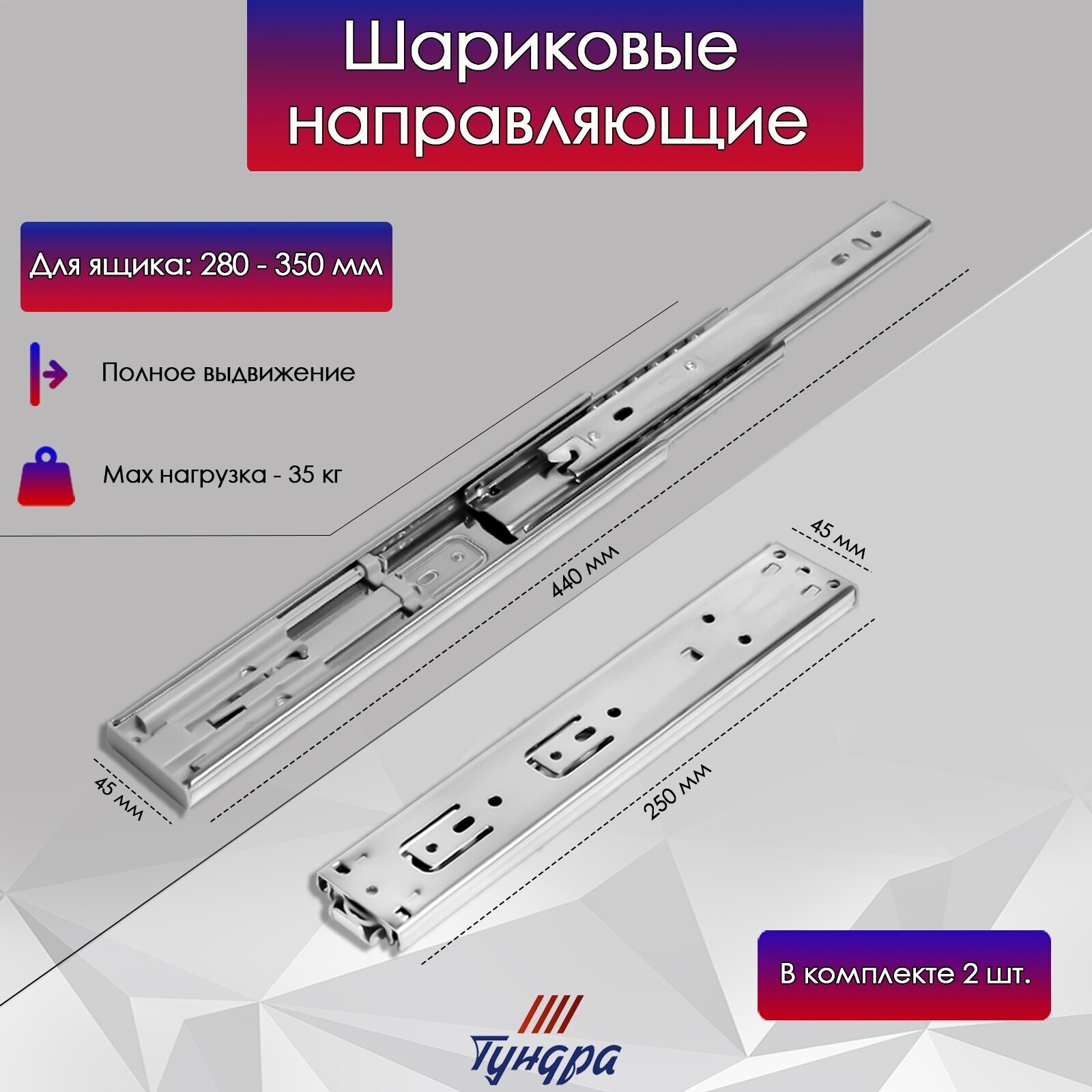 Шариковые направляющие

Для ящика: 280 - 350 мм

Полное выдвижение

Max нагрузка - 35 кг

440 мм

45 мм

45 мм

250 мм

В комплекте 2 шт.

Тундра