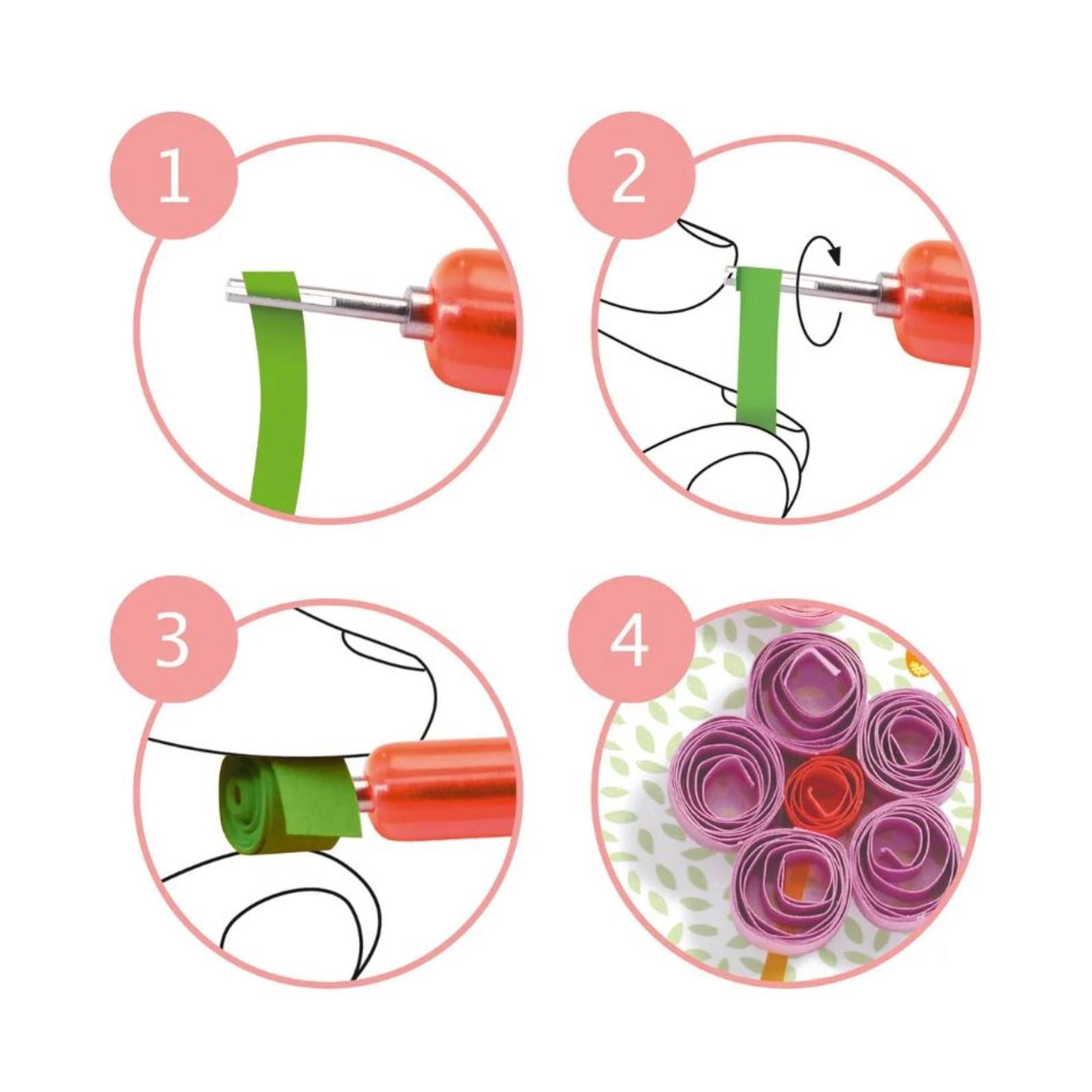 1

2

3

4