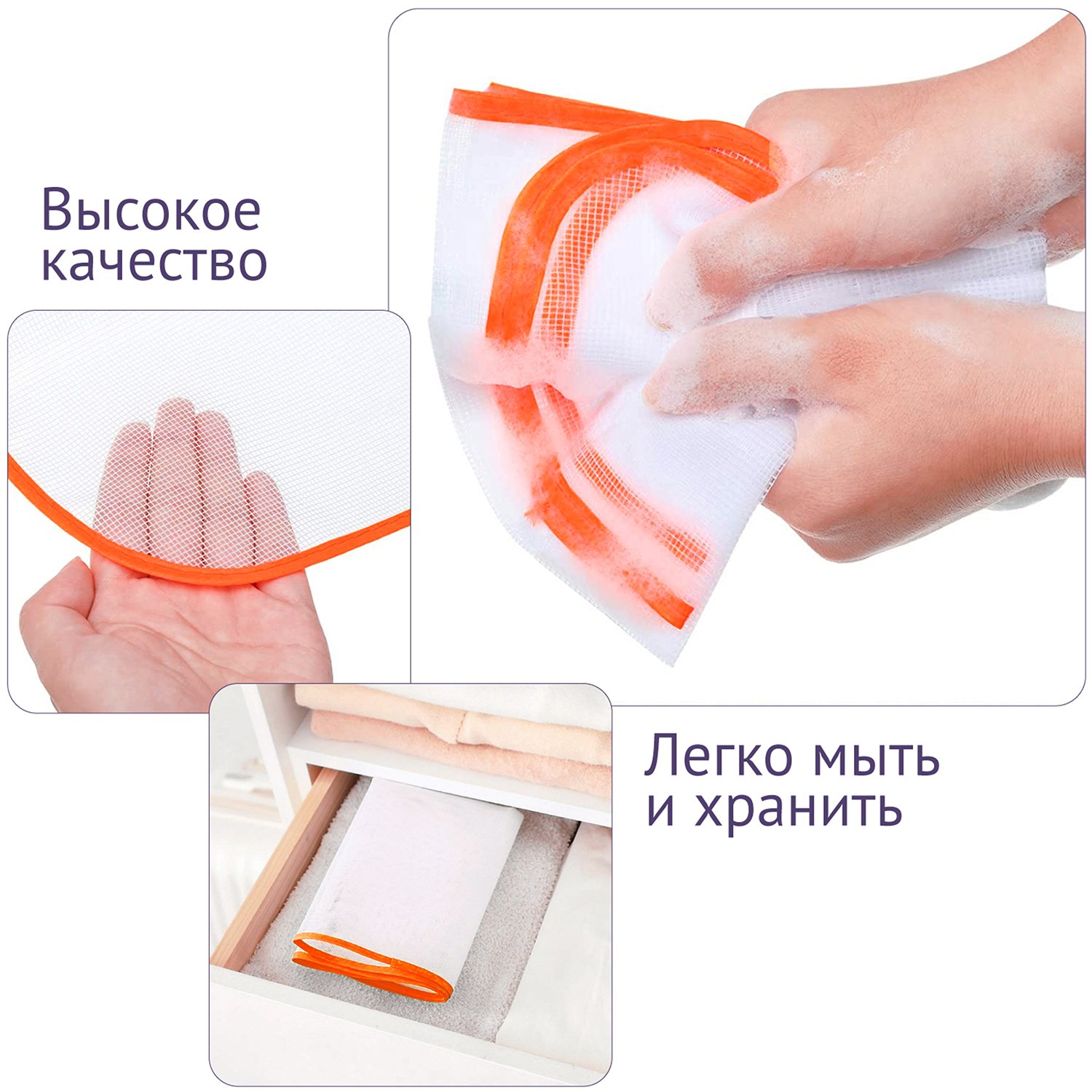 Высокое качество

Легко мыть и хранить