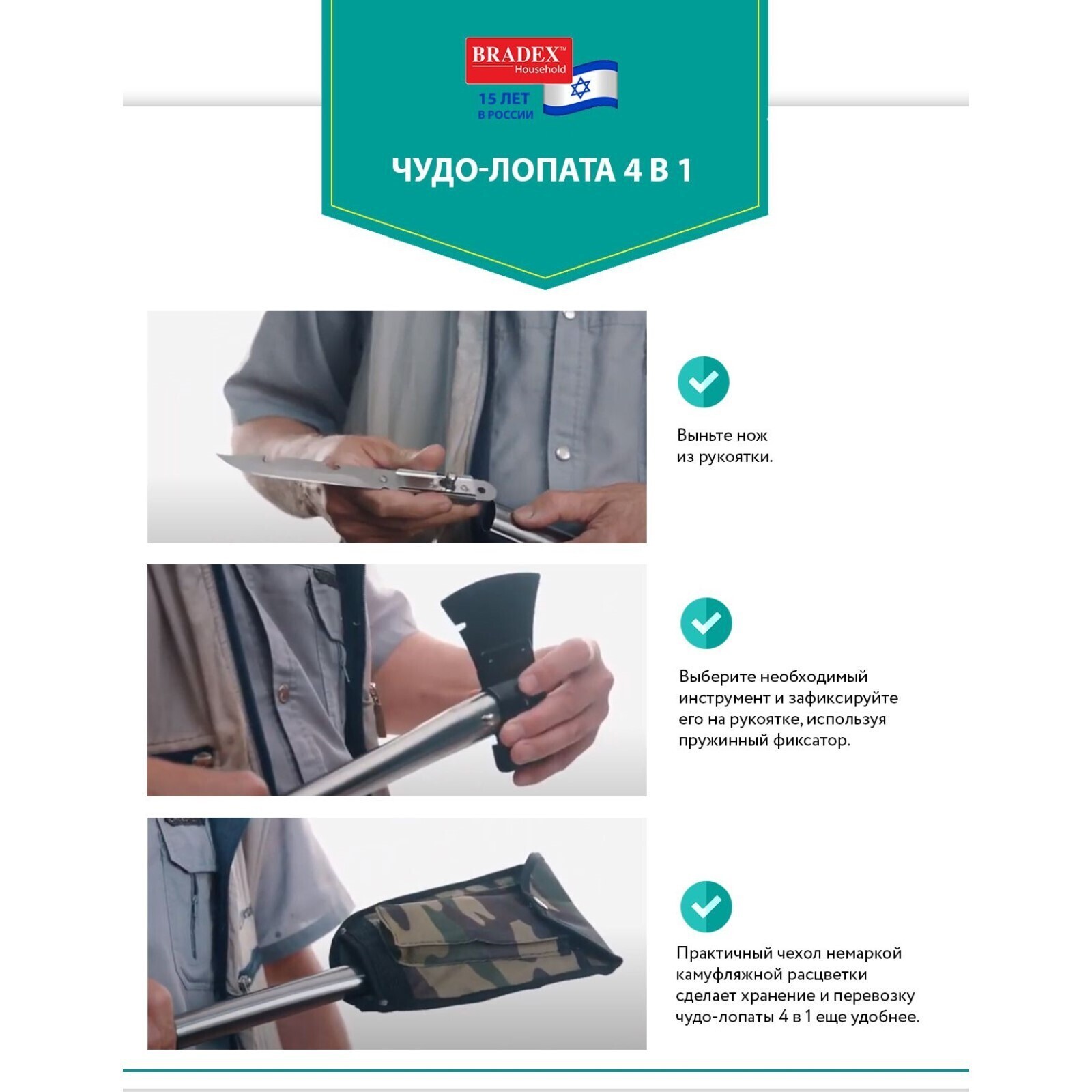 BRADEX™
Household
15 ЛЕТ
В РОССИИ

ЧУДО-ЛОПАТА 4 В 1

Выньте нож из рукоятки.

Выберите необходимый инструмент и зафиксируйте его на рукоятке, используя пружинный фиксатор.

Практичный чехол немаркой камуфляжной расцветки сделает хранение и перевозку чудо-лопаты 4 в 1 еще удобнее.