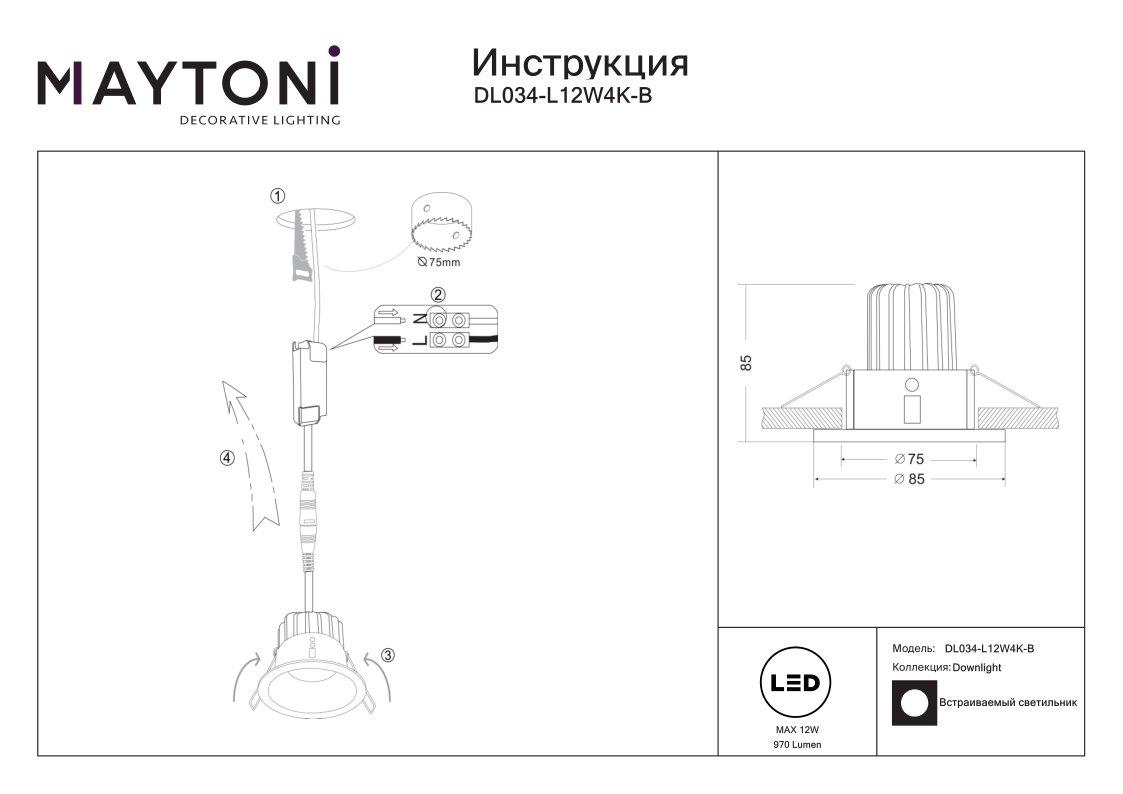 MAYTONI
DECORATIVE LIGHTING

Инструкция
DL034-L12W4K-B

①
⌀75mm
②
N
L
④
③

85
⌀ 75
⌀ 85

LED
MAX 12W
970 Lumen

Модель: DL034-L12W4K-B
Коллекция: Downlight
Встраиваемый светильник