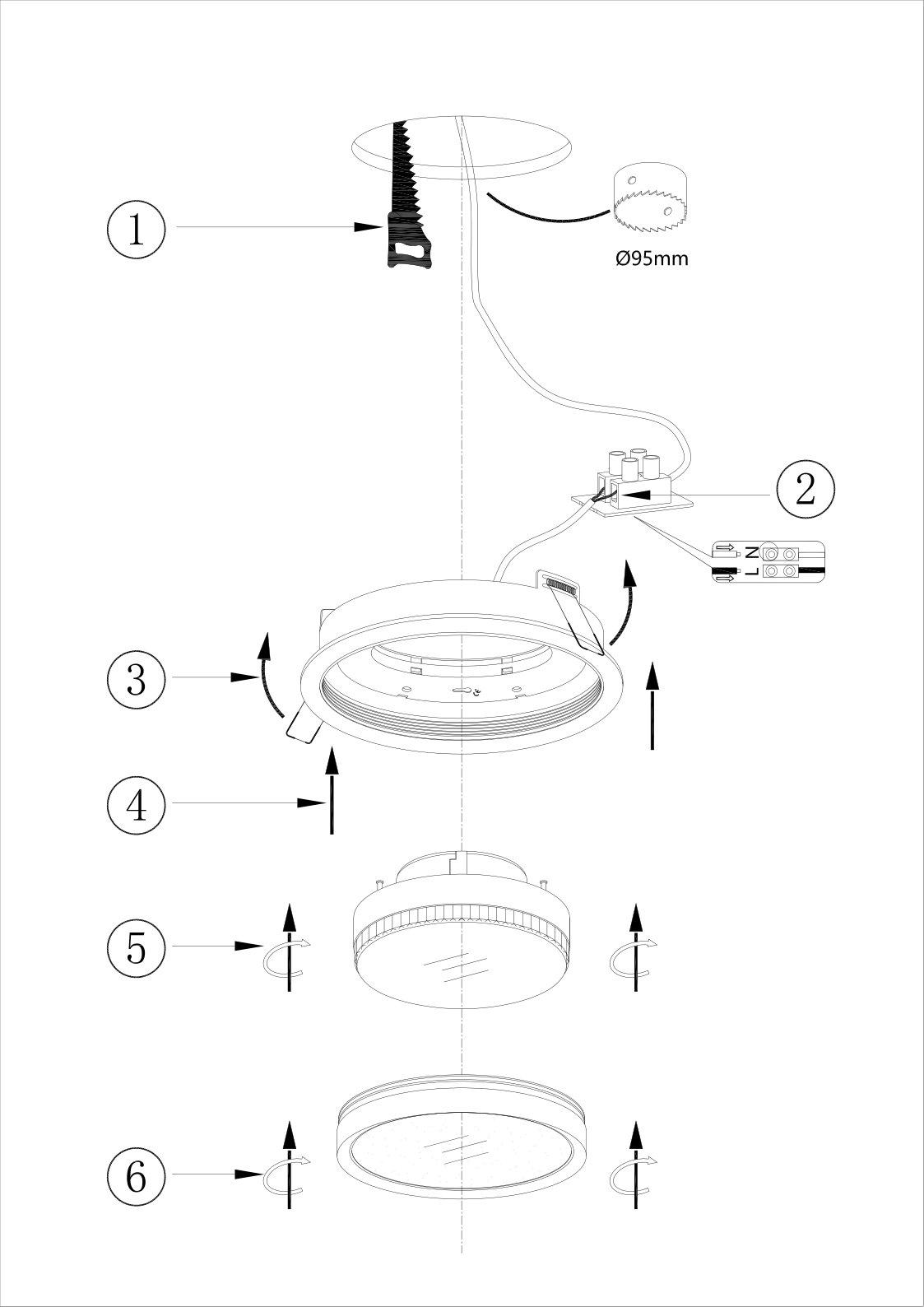 1

Ø95mm

2

N
L

3

4

5

6