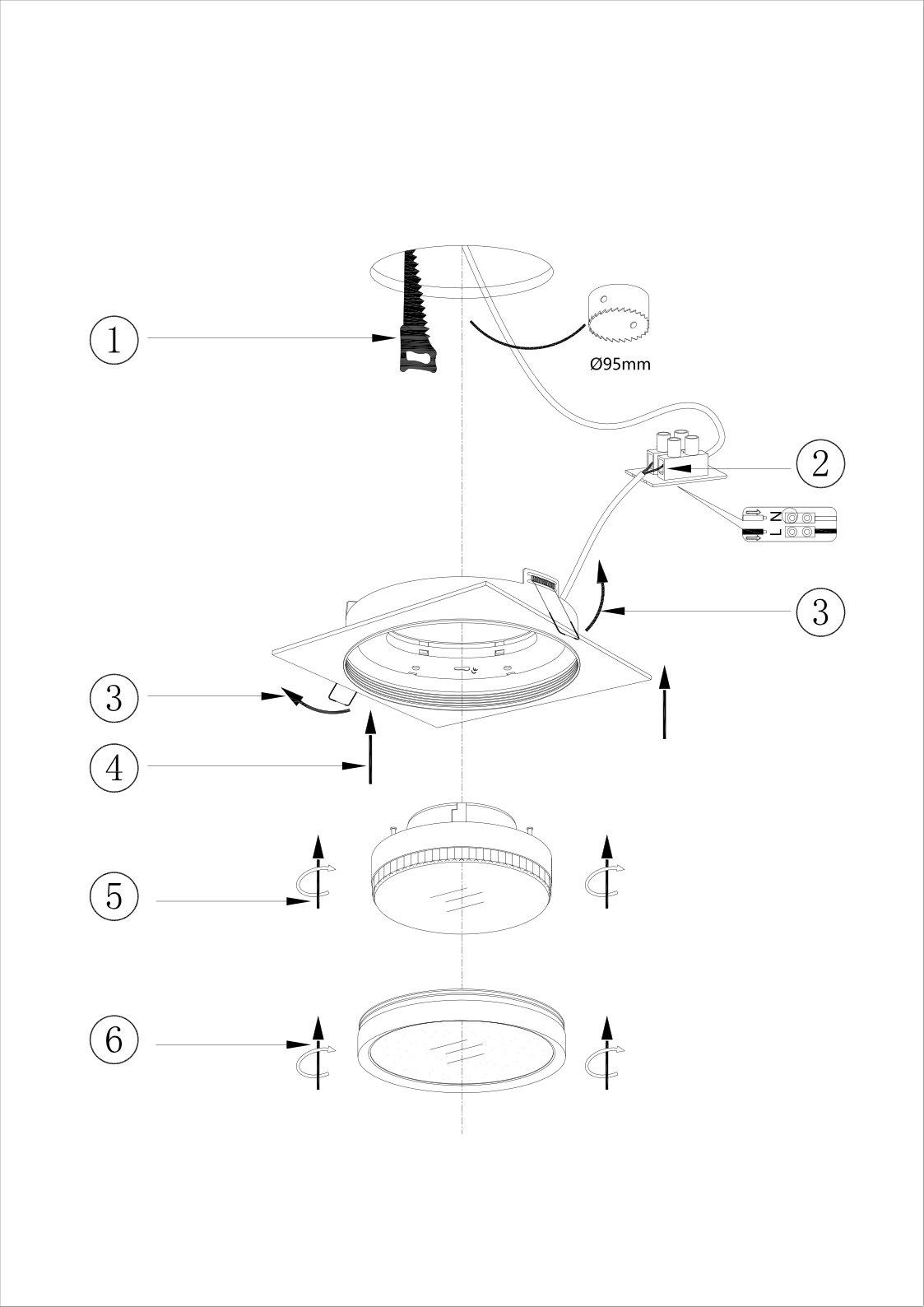 1

Ø95mm

2

N
L

3

3

4

5

6