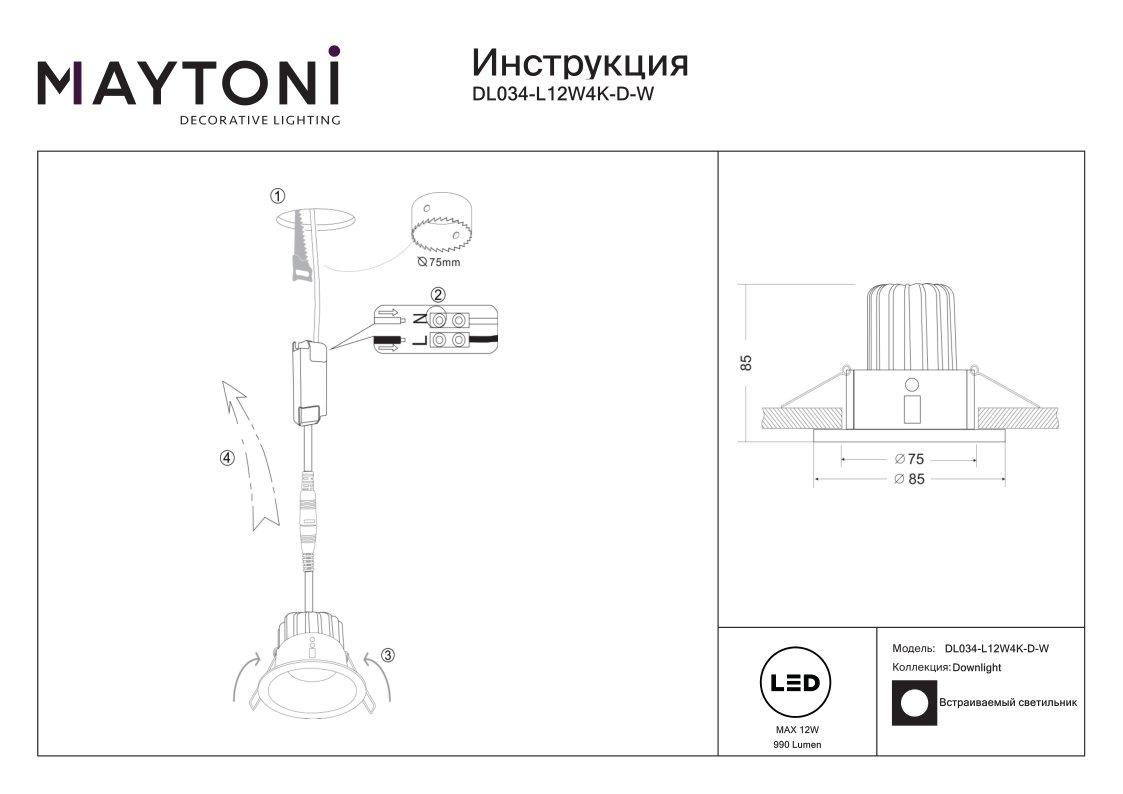 MAYTONI
DECORATIVE LIGHTING

Инструкция
DL034-L12W4K-D-W

①
⌀75mm
②
N
L
④
③

85
⌀ 75
⌀ 85

LED
MAX 12W
990 Lumen

Модель: DL034-L12W4K-D-W
Коллекция: Downlight
Встраиваемый светильник