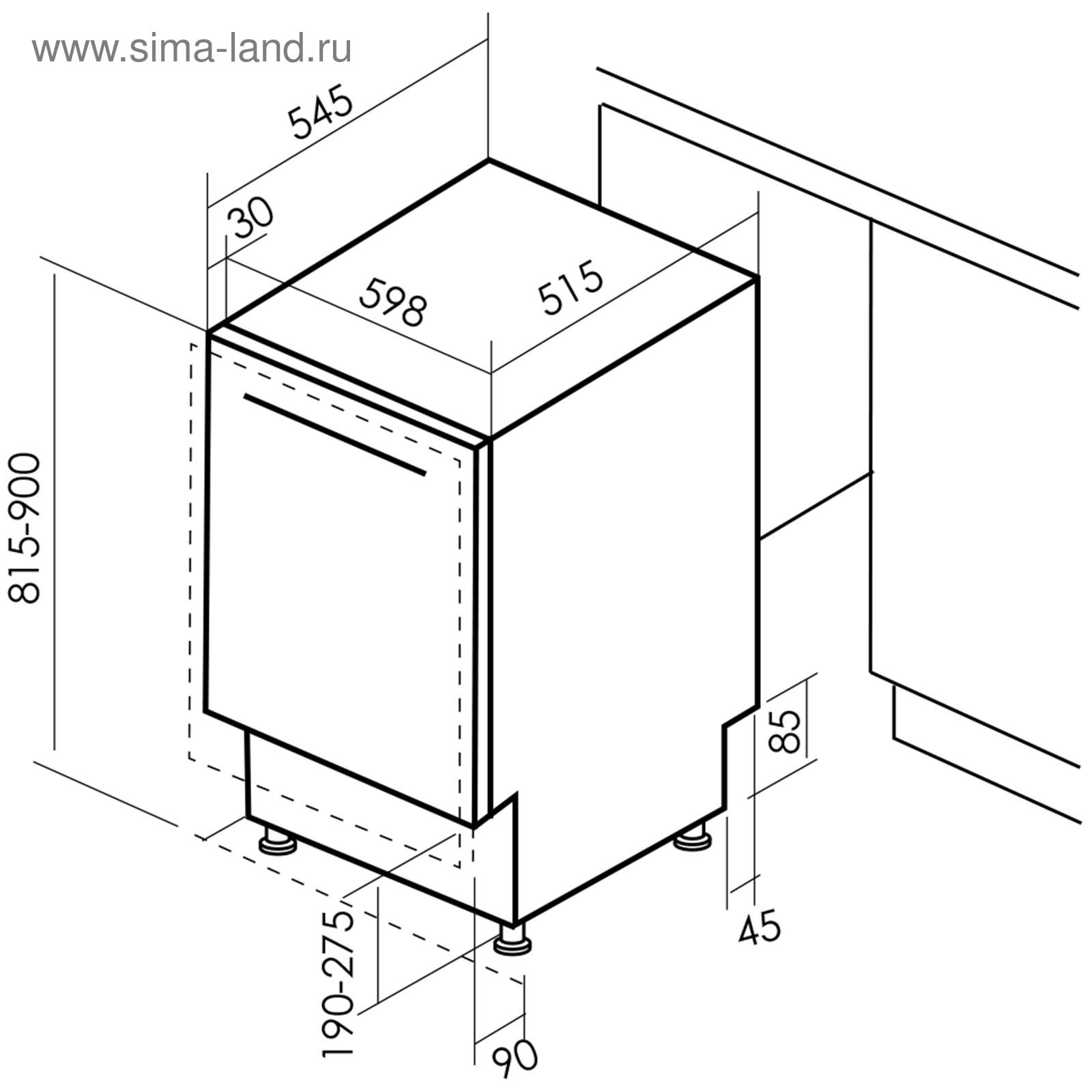 www.sima-land.ru

545

30

598

515

815-900

85

45

190-275

90