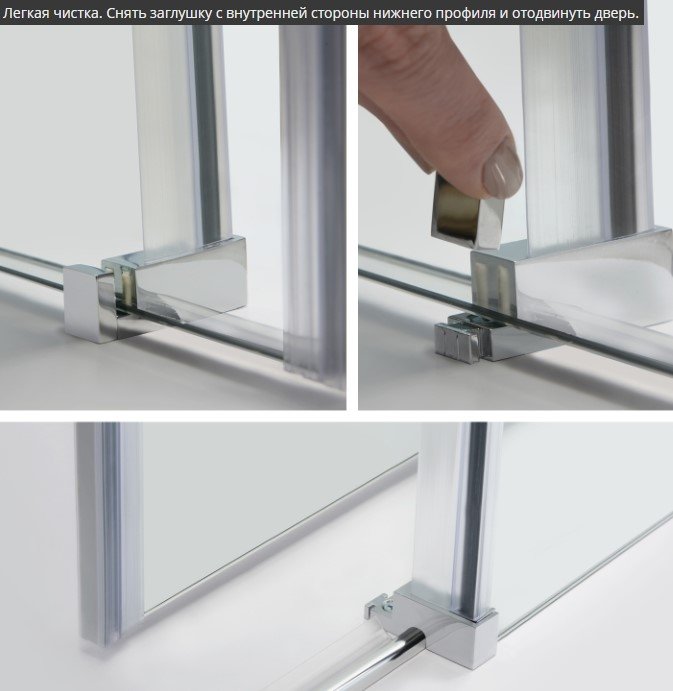 Легкая чистка. Снять заглушку с внутренней стороны нижнего профиля и отодвинуть дверь.