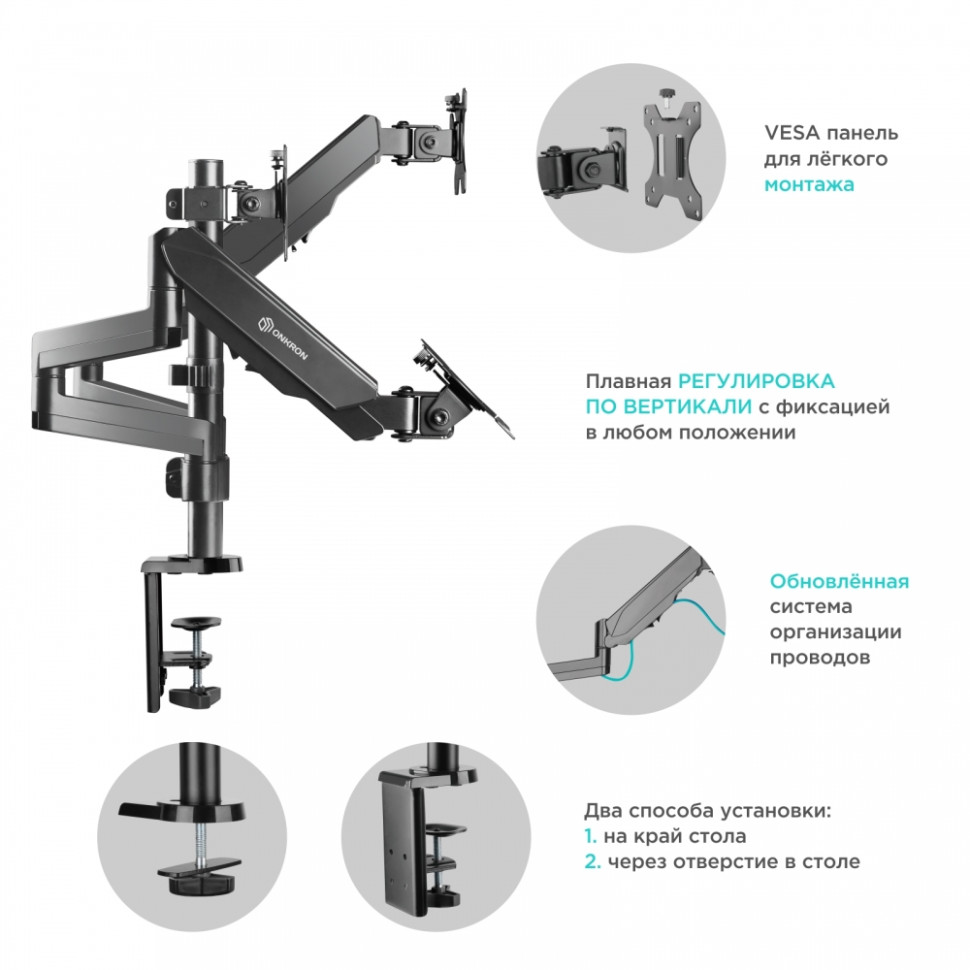 ONKRON

VESA панель для лёгкого монтажа

Плавная РЕГУЛИРОВКА ПО ВЕРТИКАЛИ с фиксацией в любом положении

Обновлённая система организации проводов

Два способа установки:
1. на край стола
2. через отверстие в столе