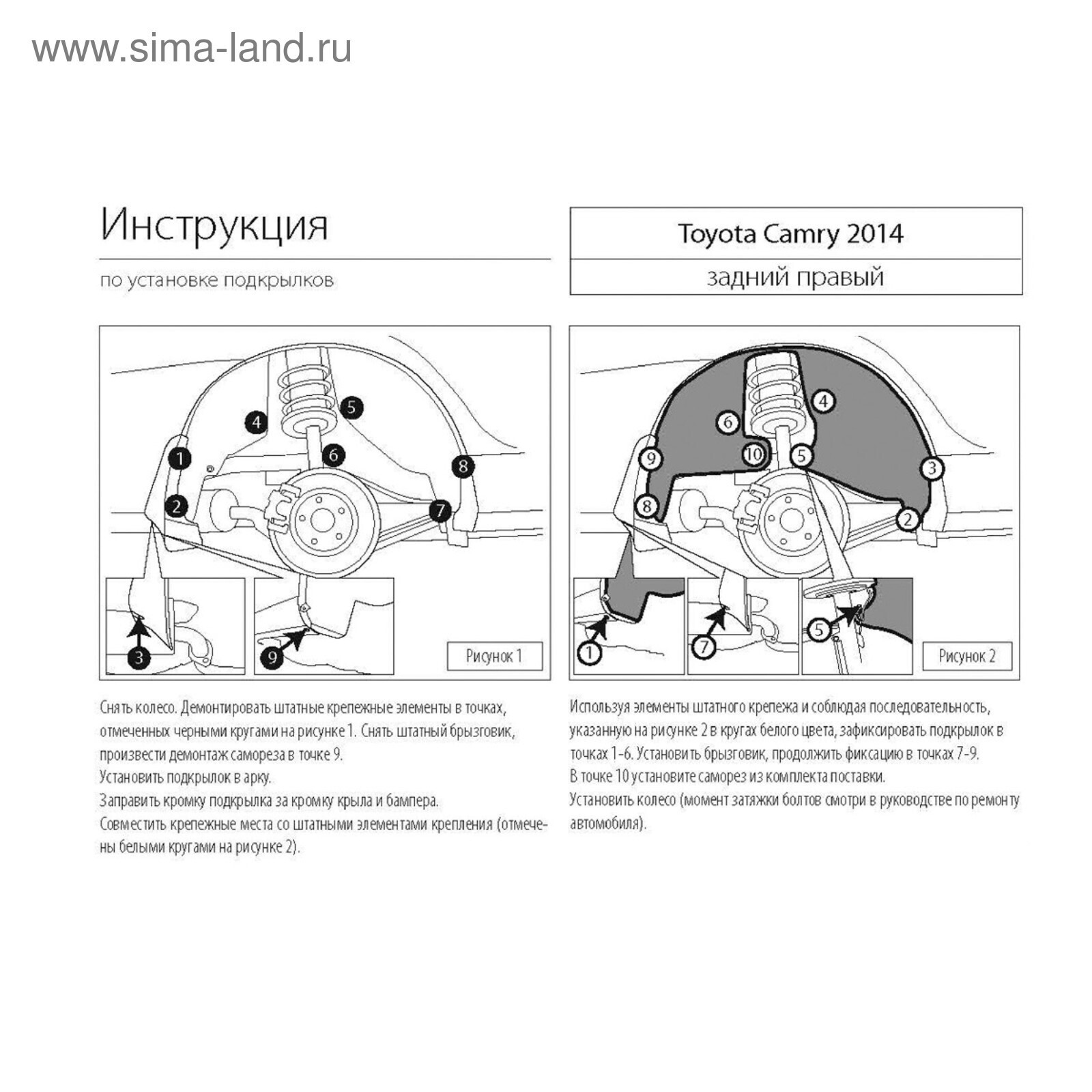 www.sima-land.ru

Инструкция

по установке подкрылков

Toyota Camry 2014

задний правый

4
5
1
6
8
2
7
3
9
Рисунок 1

4
6
9
10
5
3
8
2
1
7
5
Рисунок 2

Снять колесо. Демонтировать штатные крепежные элементы в точках, отмеченных черными кругами на рисунке 1. Снять штатный брызговик, произвести демонтаж самореза в точке 9.
Установить подкрылок в арку.
Заправить кромку подкрылка за кромку крыла и бампера.
Совместить крепежные места со штатными элементами крепления (отмечены белыми кругами на рисунке 2).

Используя элементы штатного крепежа и соблюдая последовательность, указанную на рисунке 2 в кругах белого цвета, зафиксировать подкрылок в точках 1-6. Установить брызговик, продолжить фиксацию в точках 7-9.
В точке 10 установите саморез из комплекта поставки.
Установить колесо (момент затяжки болтов смотри в руководстве по ремонту автомобиля).