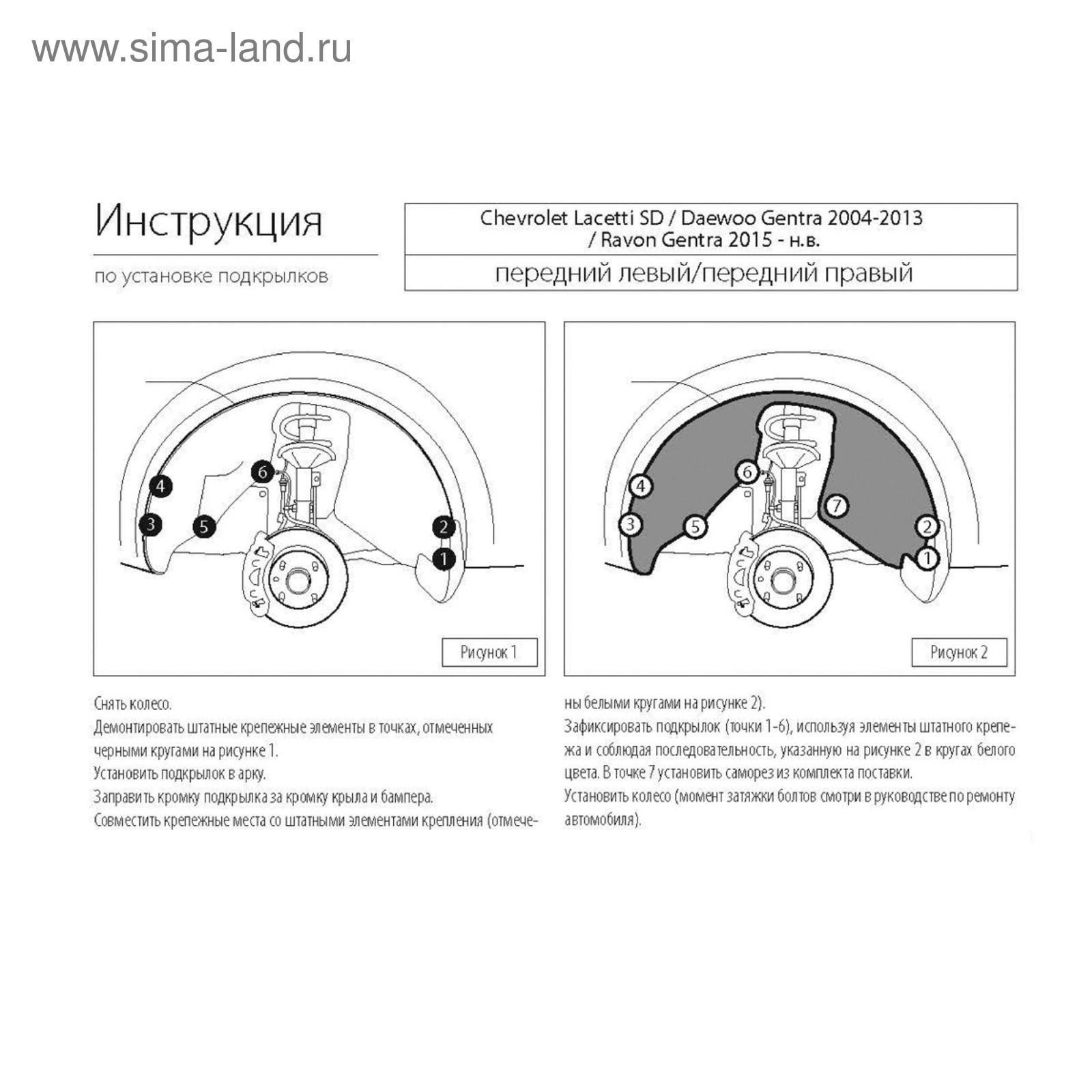 www.sima-land.ru

Инструкция

по установке подкрылков

Chevrolet Lacetti SD / Daewoo Gentra 2004-2013 / Ravon Gentra 2015 - н.в.

передний левый/передний правый

4
3
5
6
2
1

Рисунок 1

4
3
5
6
7
2
1

Рисунок 2

Снять колесо.
Демонтировать штатные крепежные элементы в точках, отмеченных черными кругами на рисунке 1.
Установить подкрылок в арку.
Заправить кромку подкрылка за кромку крыла и бампера.
Совместить крепежные места со штатными элементами крепления (отмечены белыми кругами на рисунке 2).
Зафиксировать подкрылок (точки 1-6), используя элементы штатного крепежа и соблюдая последовательность, указанную на рисунке 2 в кругах белого цвета. В точке 7 установить саморез из комплекта поставки.
Установить колесо (момент затяжки болтов смотри в руководстве по ремонту автомобиля).