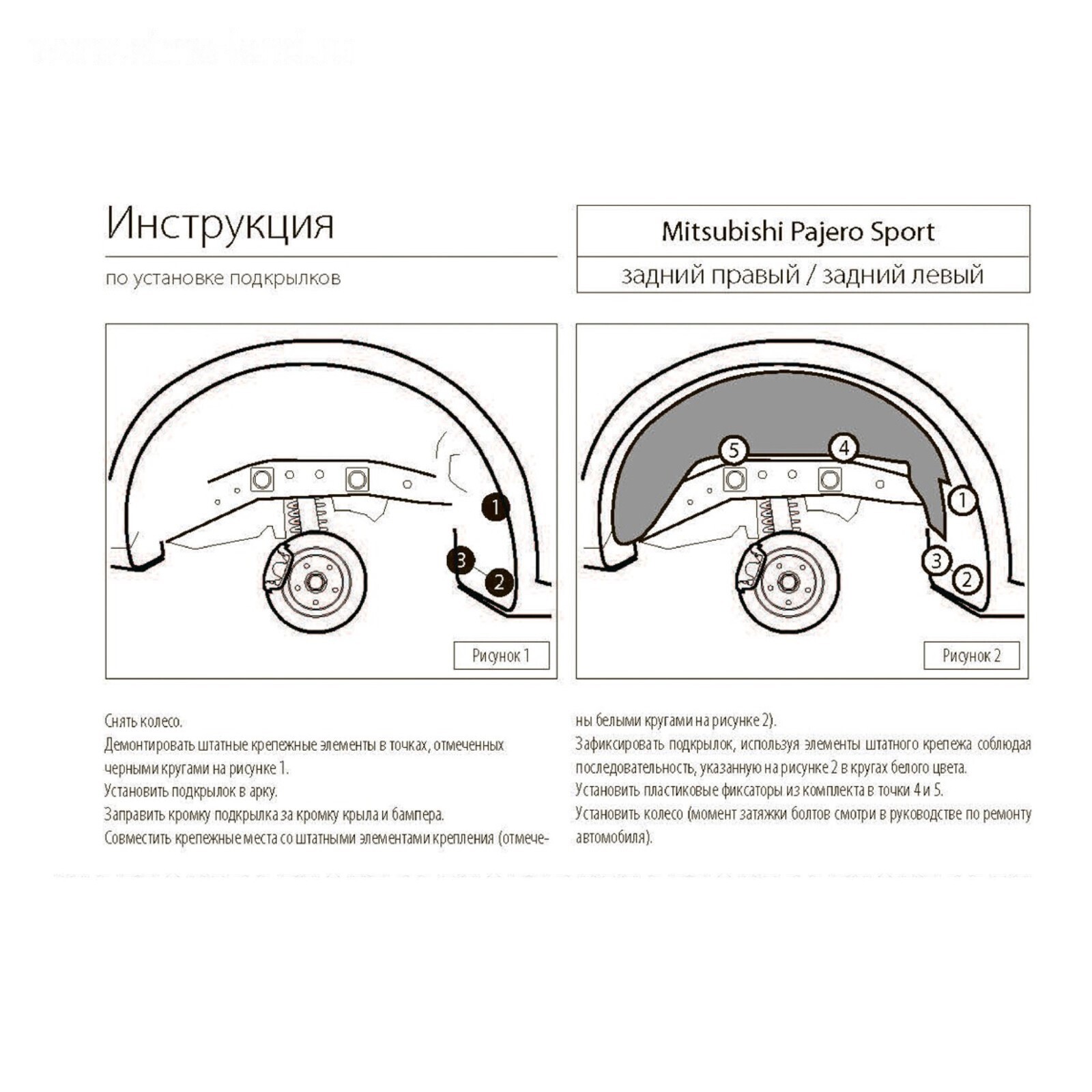 Инструкция

по установке подкрылков

Mitsubishi Pajero Sport

задний правый / задний левый

1

3

2

Рисунок 1

5

4

1

3

2

Рисунок 2

Снять колесо.
Демонтировать штатные крепежные элементы в точках, отмеченных черными кругами на рисунке 1.
Установить подкрылок в арку.
Заправить кромку подкрылка за кромку крыла и бампера.
Совместить крепежные места со штатными элементами крепления (отмечены белыми кругами на рисунке 2).
Зафиксировать подкрылок, используя элементы штатного крепежа соблюдая последовательность, указанную на рисунке 2 в кругах белого цвета.
Установить пластиковые фиксаторы из комплекта в точки 4 и 5.
Установить колесо (момент затяжки болтов смотри в руководстве по ремонту автомобиля).