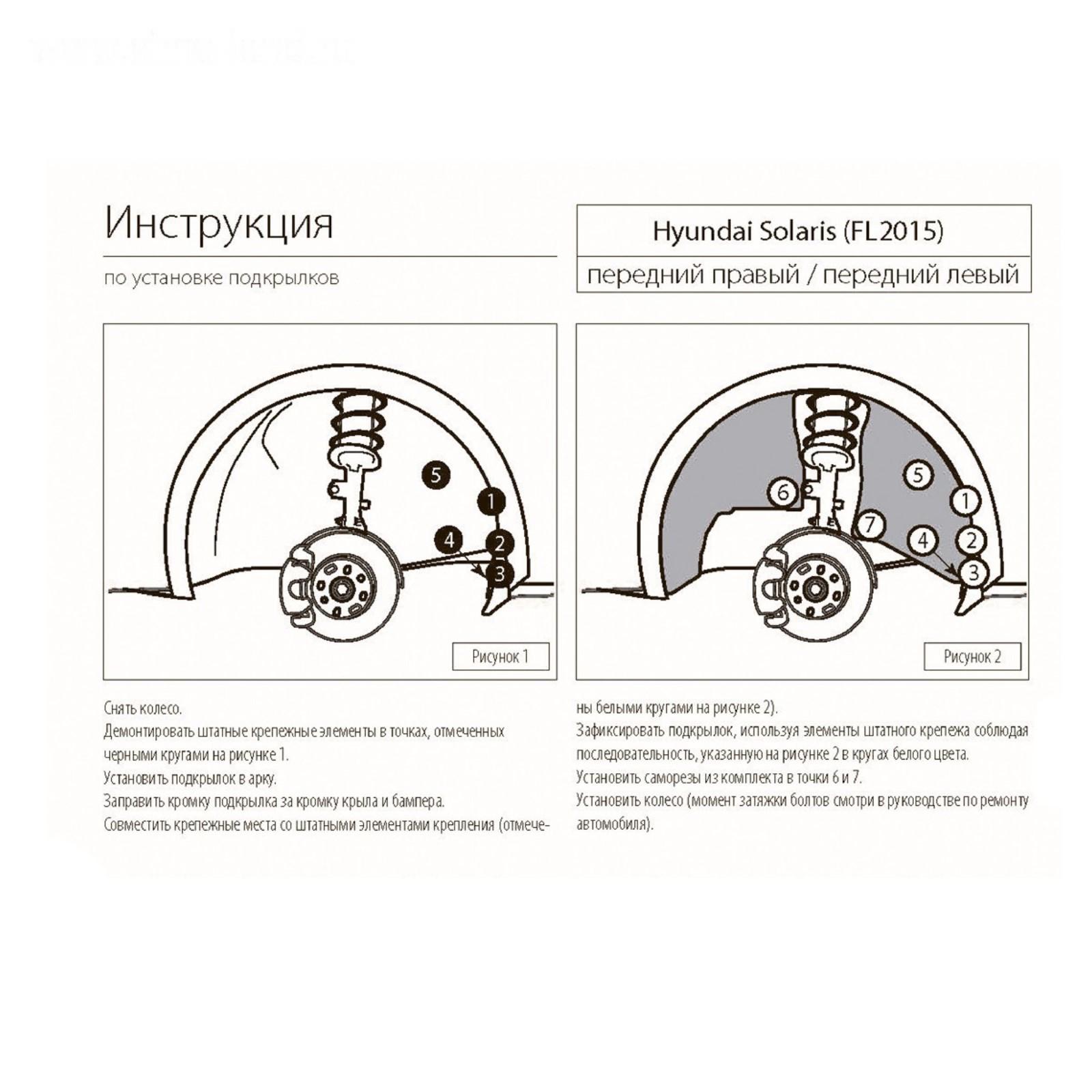 Инструкция

по установке подкрылков

Hyundai Solaris (FL2015)

передний правый / передний левый

5
1
4
2
3

Рисунок 1

6
5
1
7
4
2
3

Рисунок 2

Снять колесо.
Демонтировать штатные крепежные элементы в точках, отмеченных черными кругами на рисунке 1.
Установить подкрылок в арку.
Заправить кромку подкрылка за кромку крыла и бампера.
Совместить крепежные места со штатными элементами крепления (отмечены белыми кругами на рисунке 2).
Зафиксировать подкрылок, используя элементы штатного крепежа соблюдая последовательность, указанную на рисунке 2 в кругах белого цвета.
Установить саморезы из комплекта в точки 6 и 7.
Установить колесо (момент затяжки болтов смотри в руководстве по ремонту автомобиля).