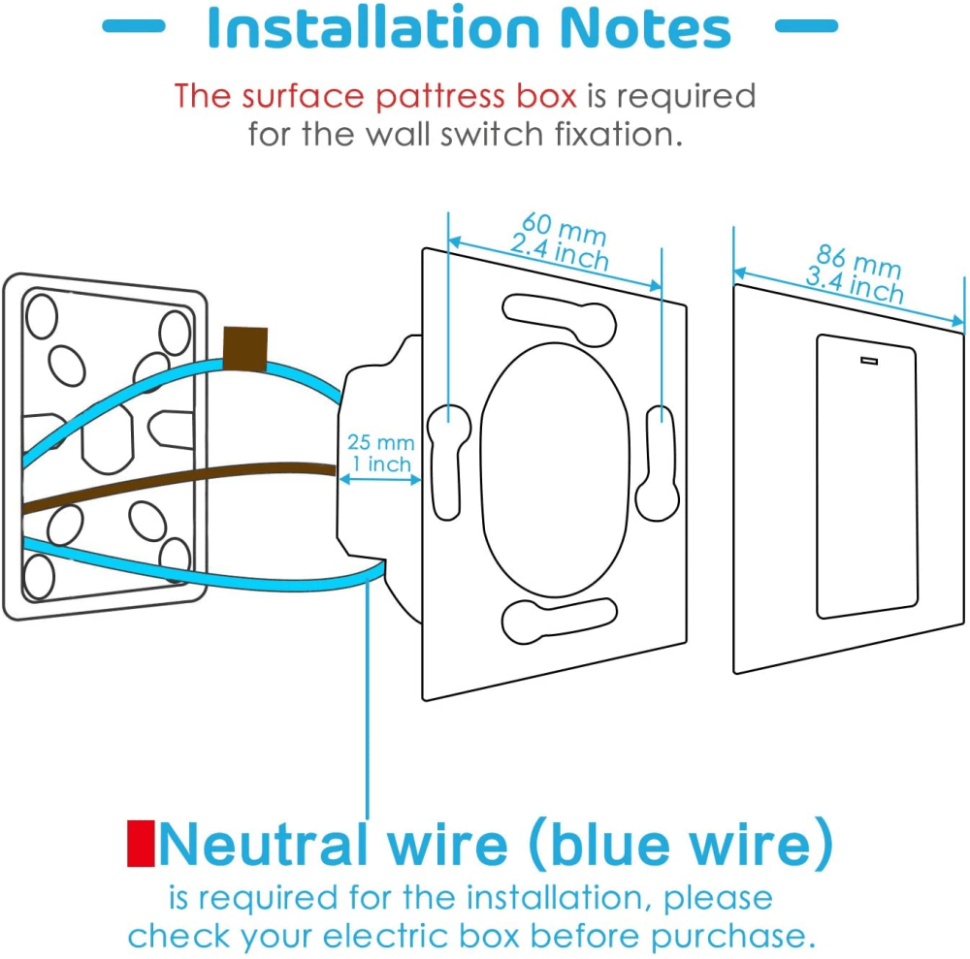 Installation Notes

The surface pattress box is required for the wall switch fixation.

60 mm
2.4 inch

86 mm
3.4 inch

25 mm
1 inch

Neutral wire (blue wire)
is required for the installation, please check your electric box before purchase.