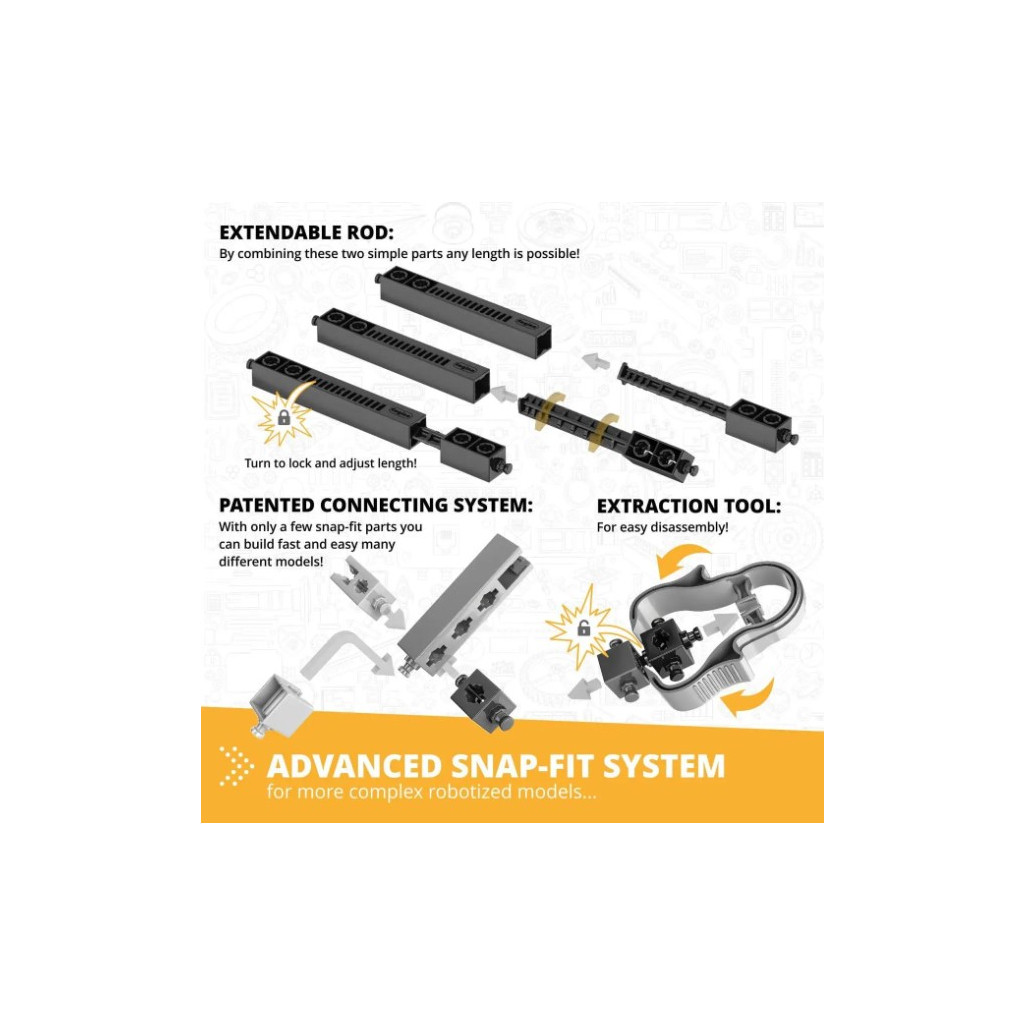 EXTENDABLE ROD:
By combining these two simple parts any length is possible!

Turn to lock and adjust length!

PATENTED CONNECTING SYSTEM:
With only a few snap-fit parts you can build fast and easy many different models!

EXTRACTION TOOL:
For easy disassembly!

ADVANCED SNAP-FIT SYSTEM
for more complex robotized models...