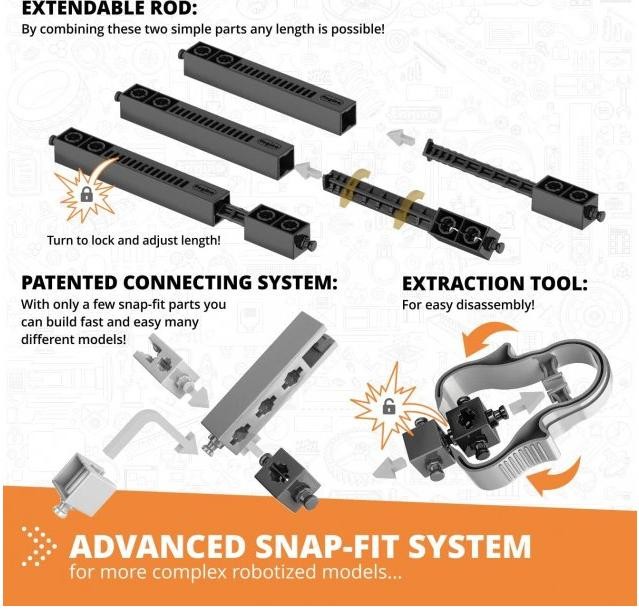 EXTENDABLE ROD:
By combining these two simple parts any length is possible!

Turn to lock and adjust length!

PATENTED CONNECTING SYSTEM:
With only a few snap-fit parts you can build fast and easy many different models!

EXTRACTION TOOL:
For easy disassembly!

ADVANCED SNAP-FIT SYSTEM
for more complex robotized models...