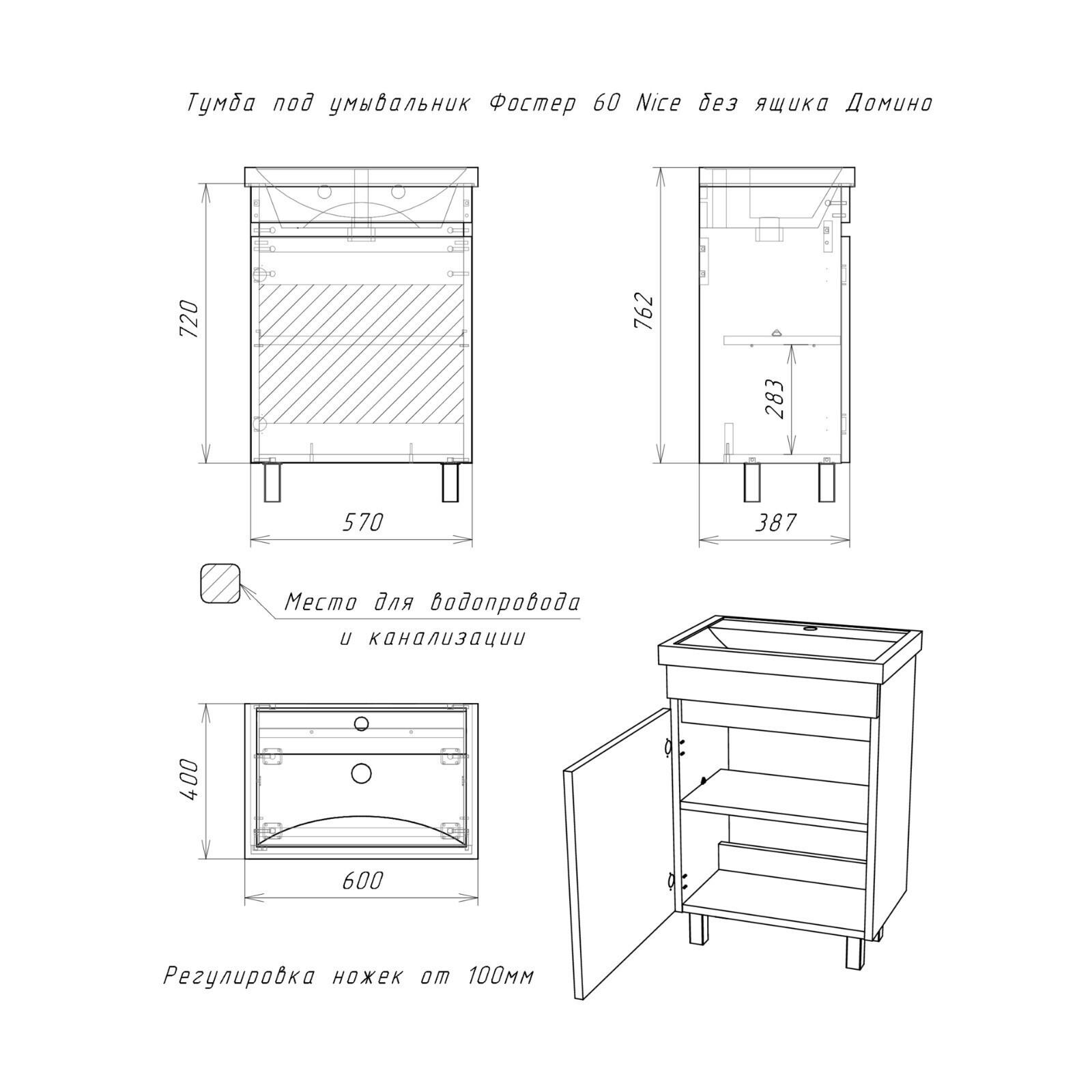 Тумба под умывальник Фостер 60 Nice без ящика Домино

720

570

762

283

387

Место для водопровода
и канализации

400

600

Регулировка ножек от 100мм