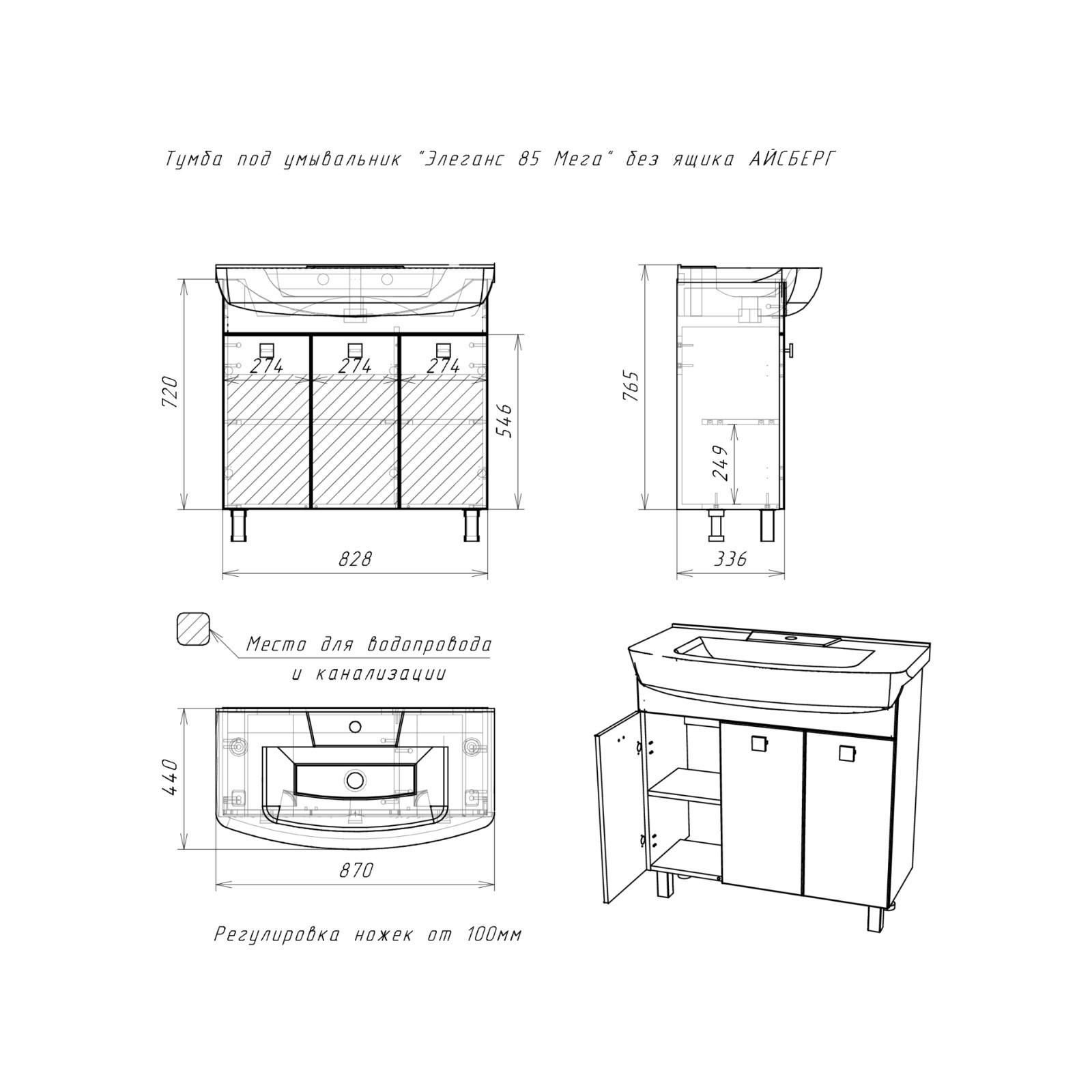 Тумба под умывальник "Элеганс 85 Мега" без ящика АЙСБЕРГ

720

274

274

274

546

828

765

249

336

Место для водопровода и канализации

440

870

Регулировка ножек от 100мм