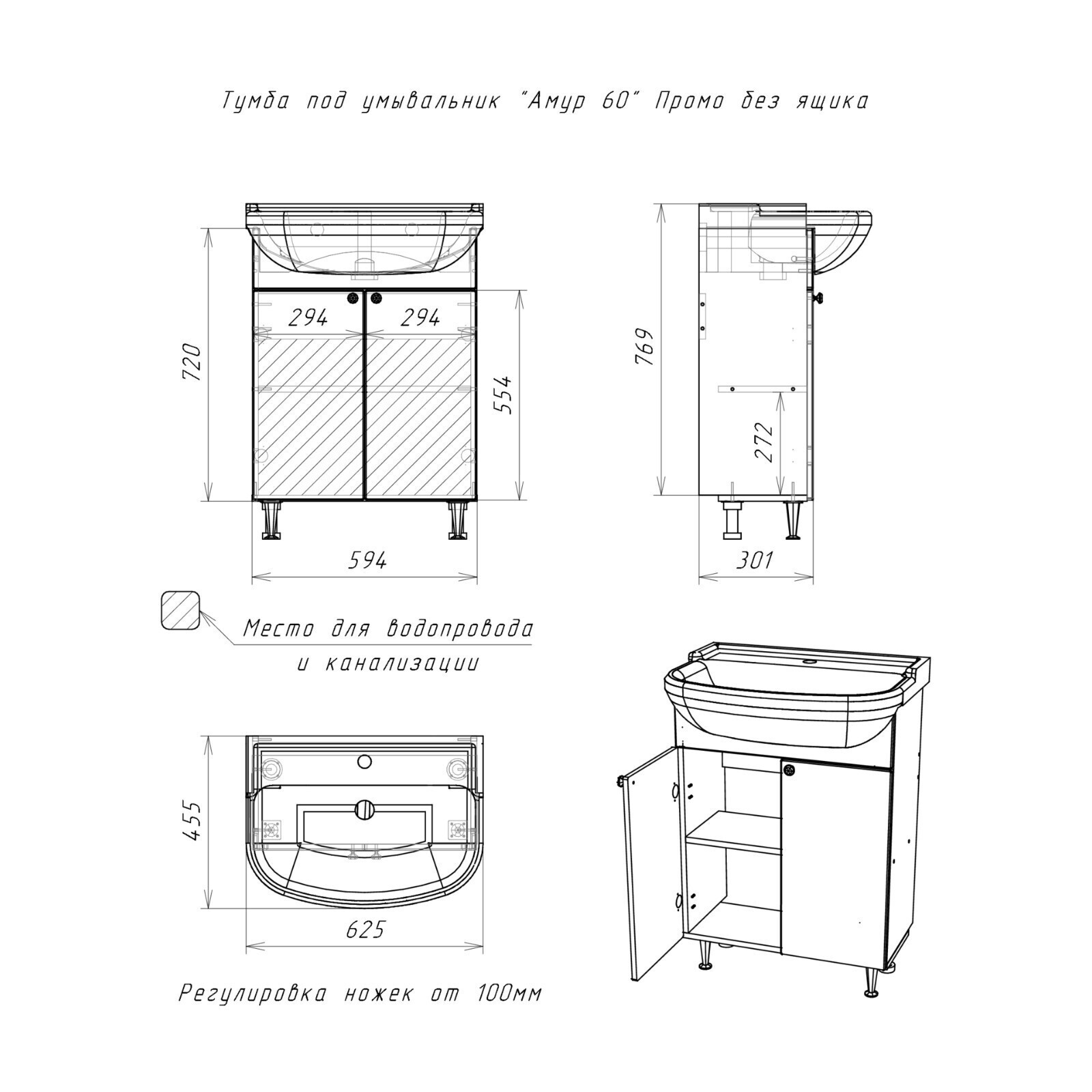 Тумба под умывальник "Амур 60" Промо без ящика

720

294

294

554

594

769

272

301

Место для водопровода и канализации

455

625

Регулировка ножек от 100мм