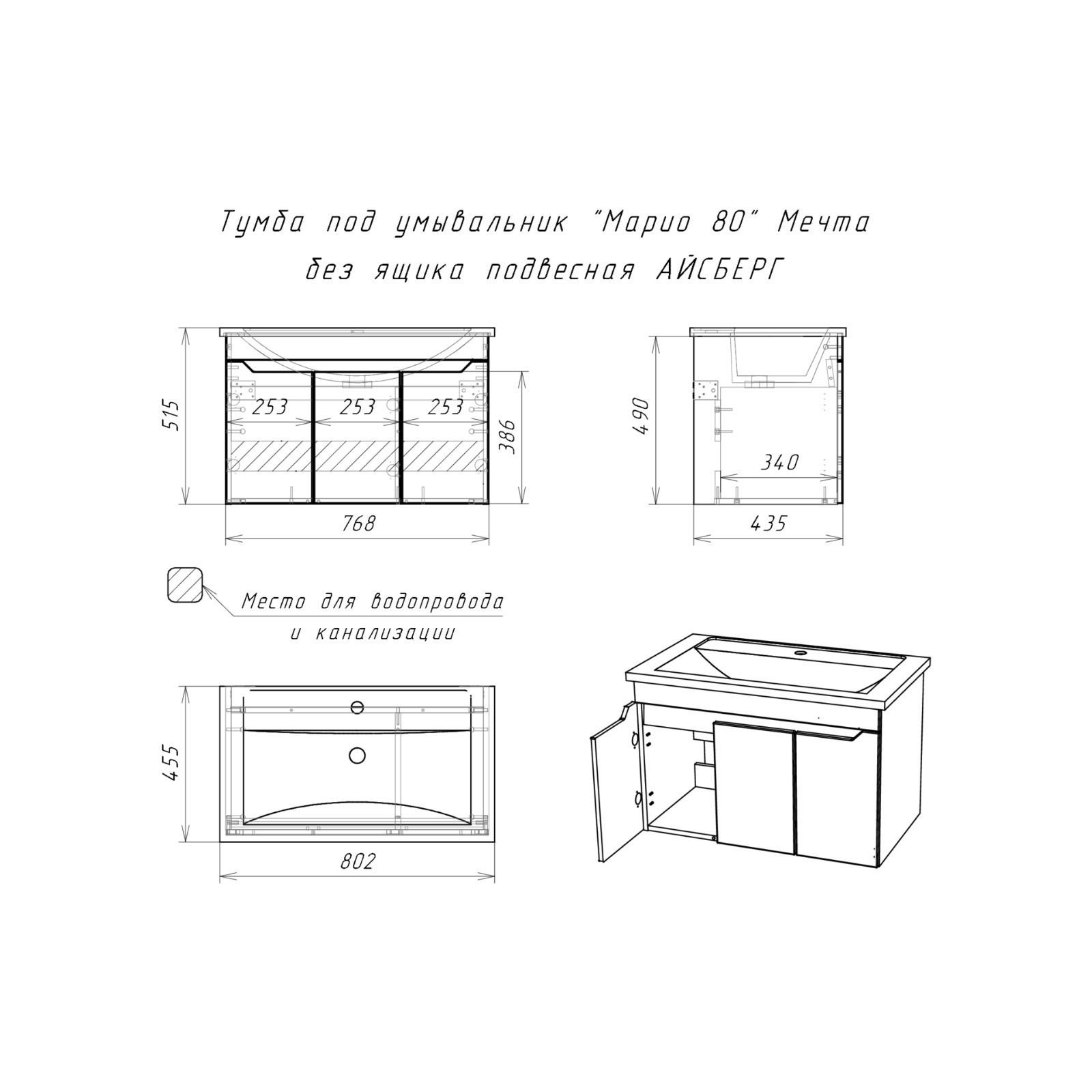 Тумба под умывальник "Марио 80" Мечта
без ящика подвесная АЙСБЕРГ

515
253
253
253
386
768

490
340
435

Место для водопровода
и канализации

455
802