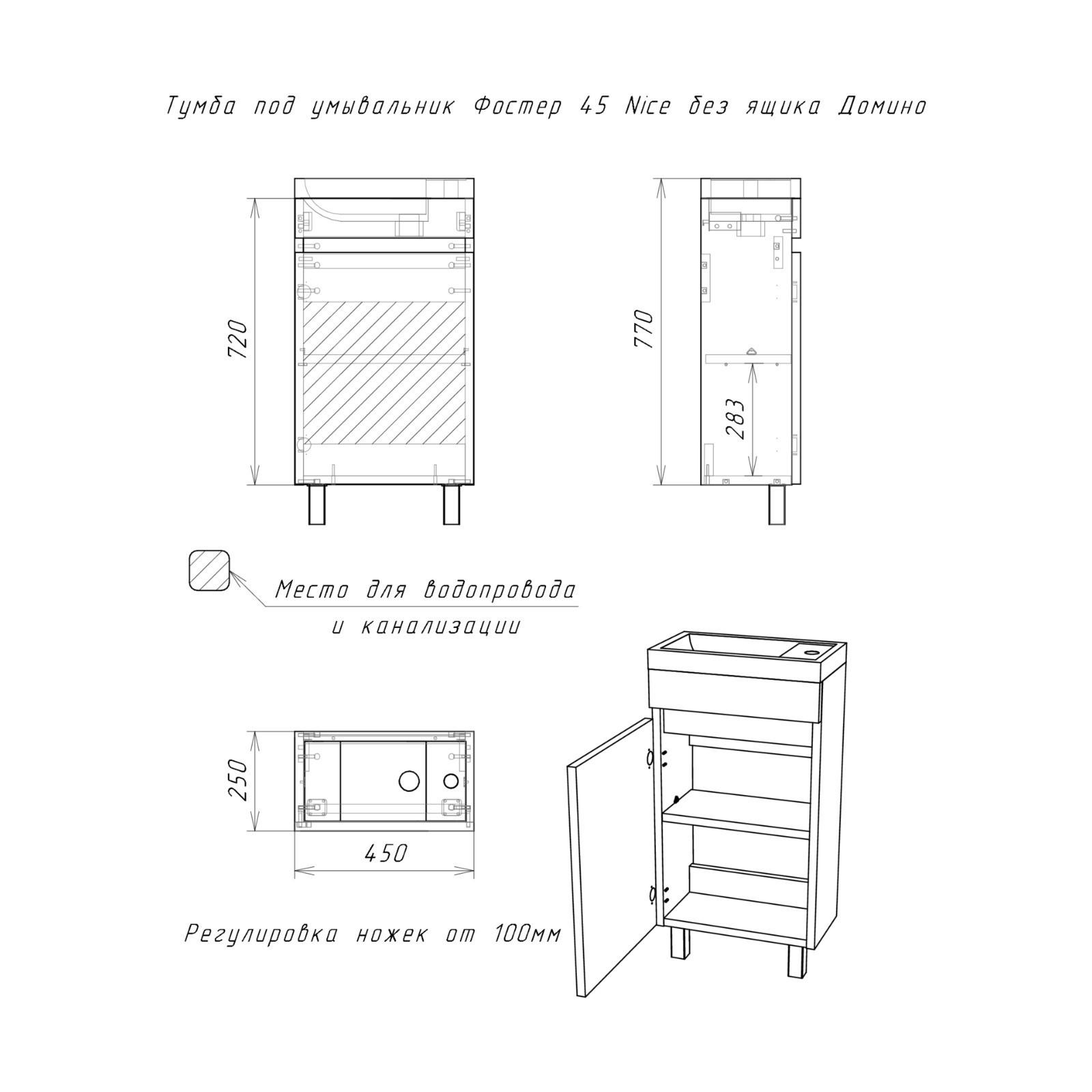 Тумба под умывальник Фостер 45 Nice без ящика Домино

720

770

283

Место для водопровода и канализации

250

450

Регулировка ножек от 100мм