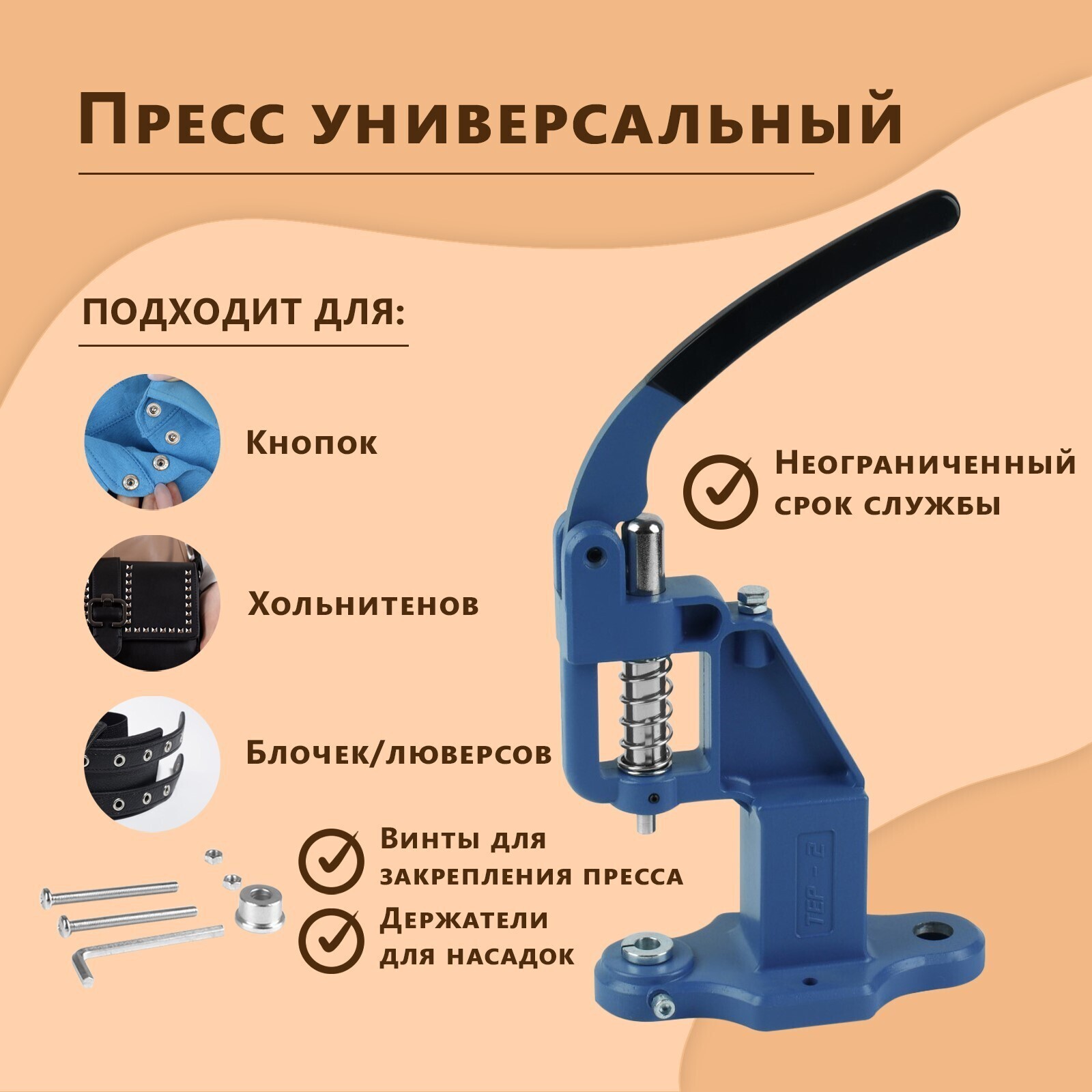 Пресс универсальный

подходит для:

Кнопок

Хольнитенов

Блочек/люверсов

Неограниченный срок службы

Винты для закрепления пресса

Держатели для насадок

TEP - 2