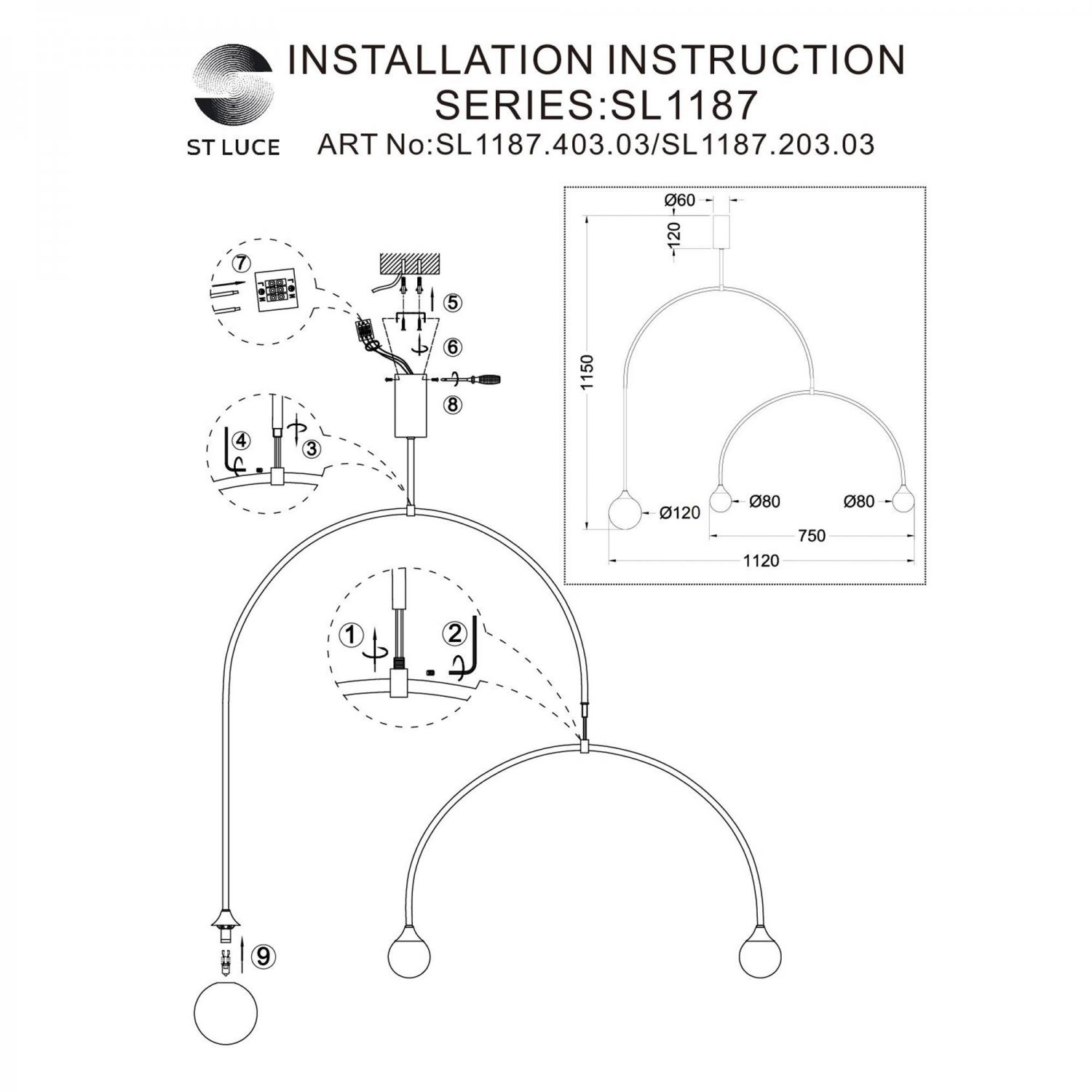 ST LUCE

INSTALLATION INSTRUCTION
SERIES:SL1187
ART No:SL1187.403.03/SL1187.203.03

Ø60
120
1150
Ø120
Ø80
Ø80
750
1120

7
5
6
8
4
3
1
2
9