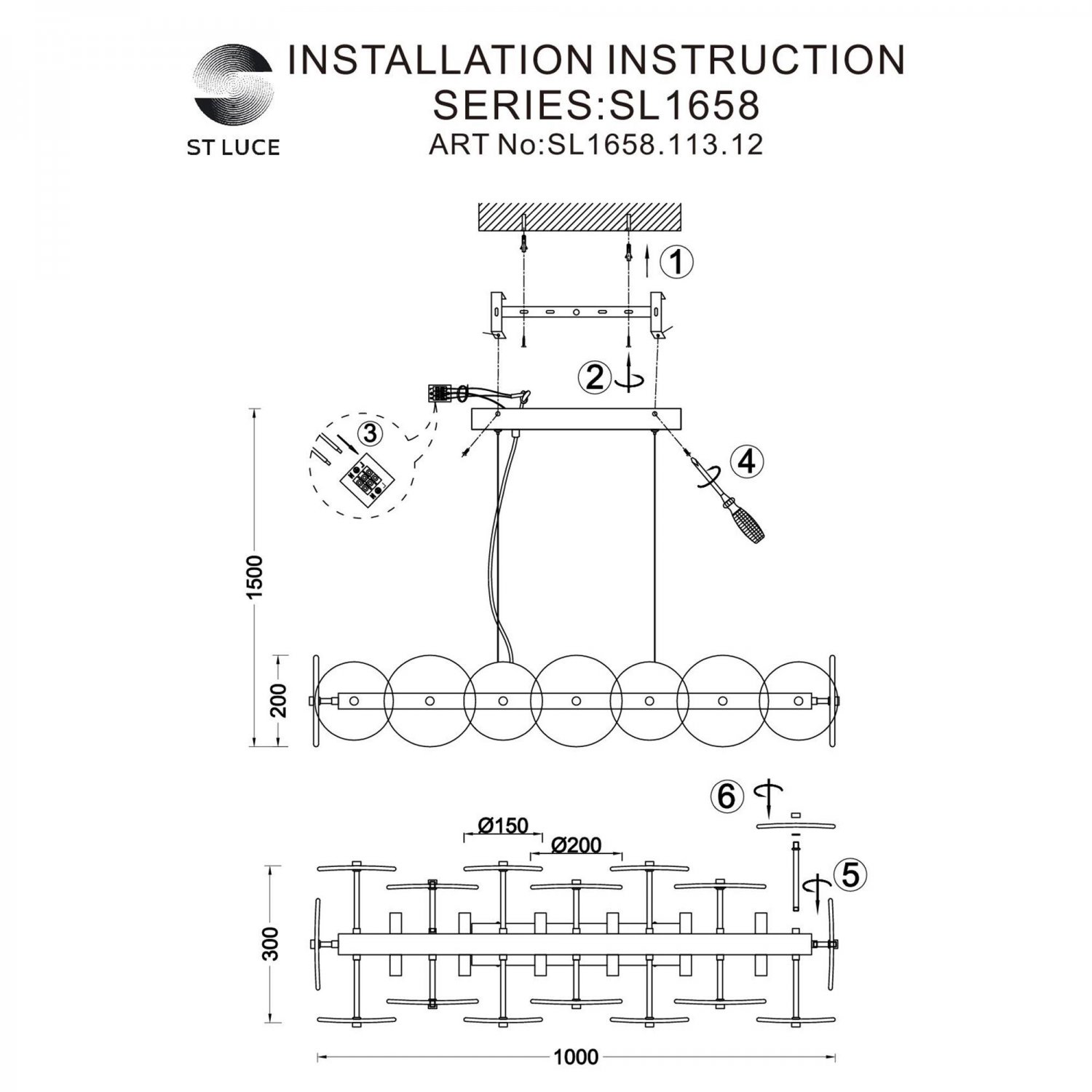 ST LUCE

INSTALLATION INSTRUCTION
SERIES:SL1658
ART No:SL1658.113.12

1
2
3
4
1500
200
6
5
Ø150
Ø200
300
1000