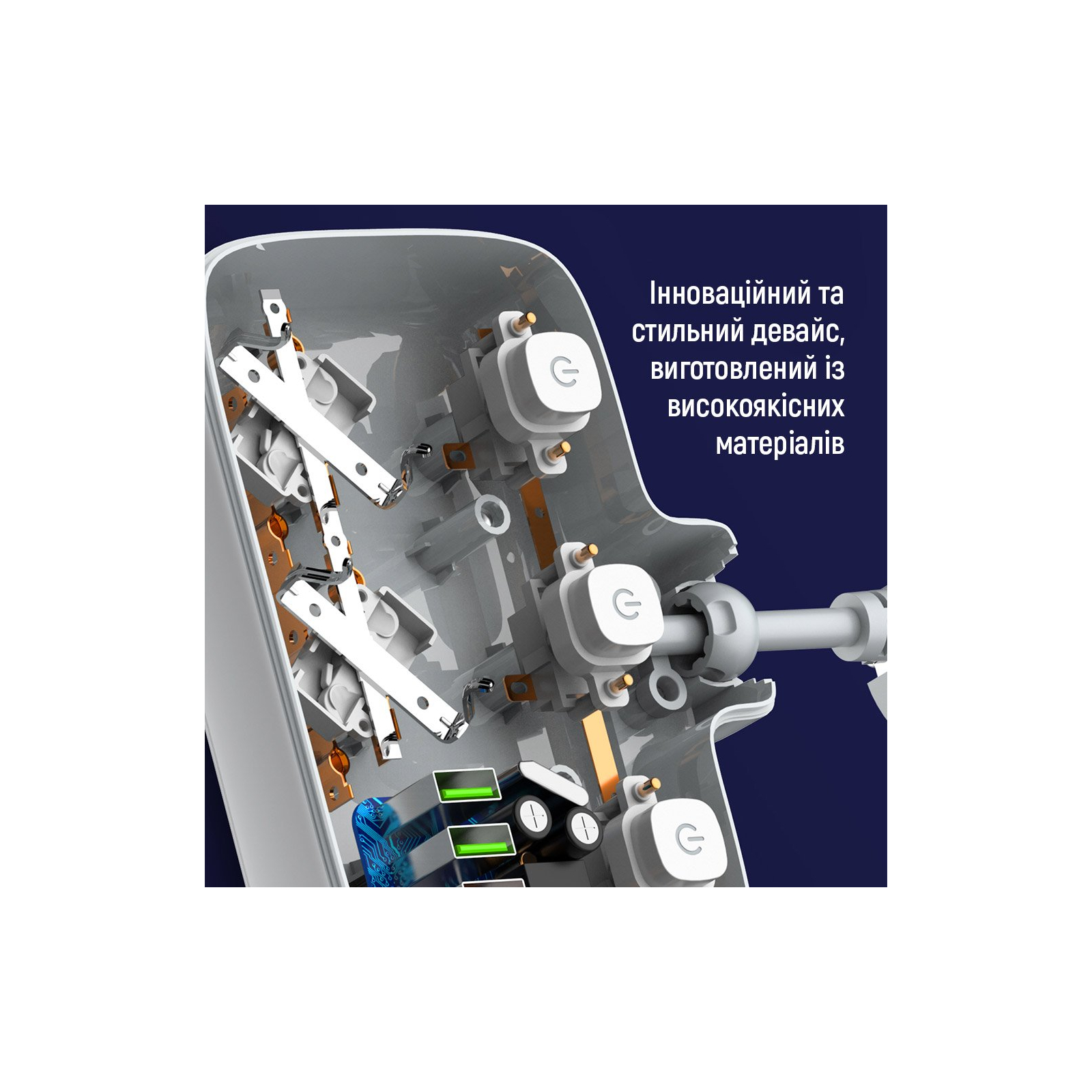 Інноваційний та стильний девайс, виготовлений із високоякісних матеріалів