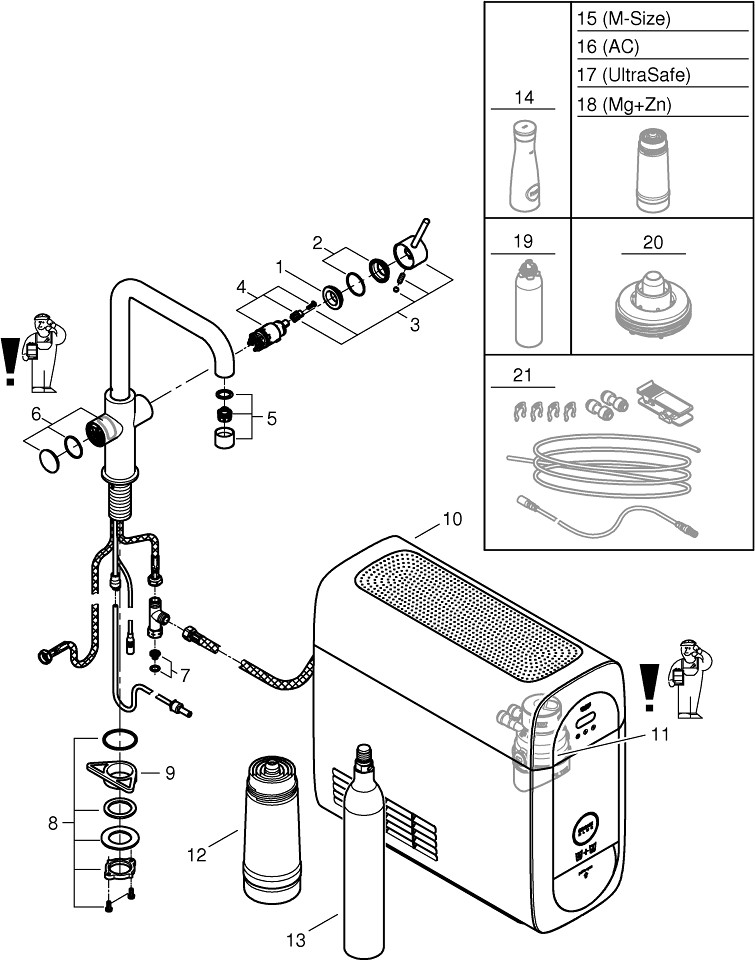 14

15 (M-Size)
16 (AC)
17 (UltraSafe)
18 (Mg+Zn)

19

20

21

1
2
3
4
5
6
7
8
9
10
11
12
13