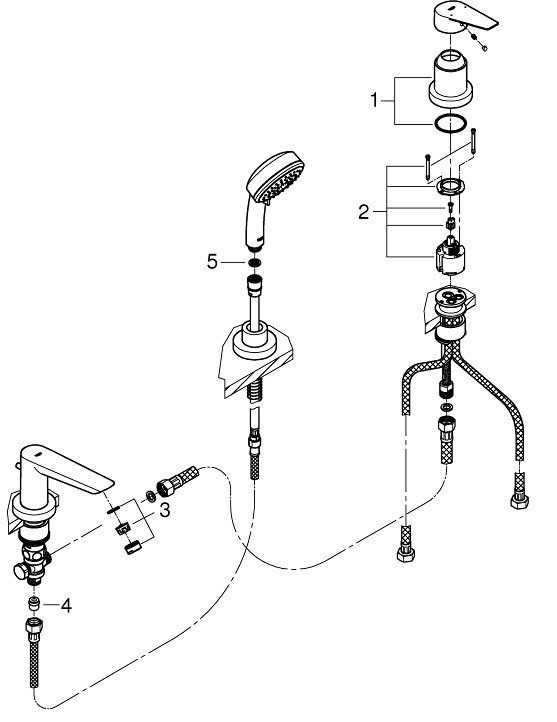 1
2
5
3
4