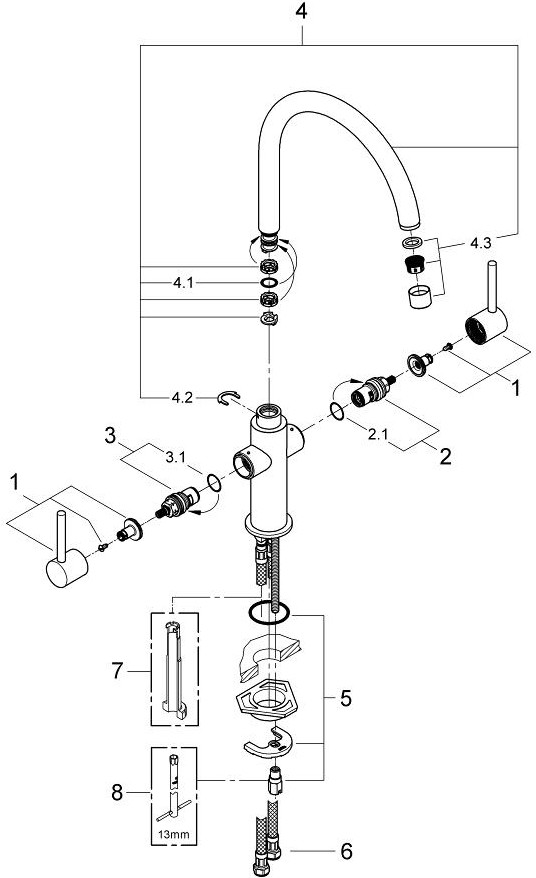 4

4.3

4.1

1

4.2

2.1

2

3

3.1

1

7

5

8

13mm

6