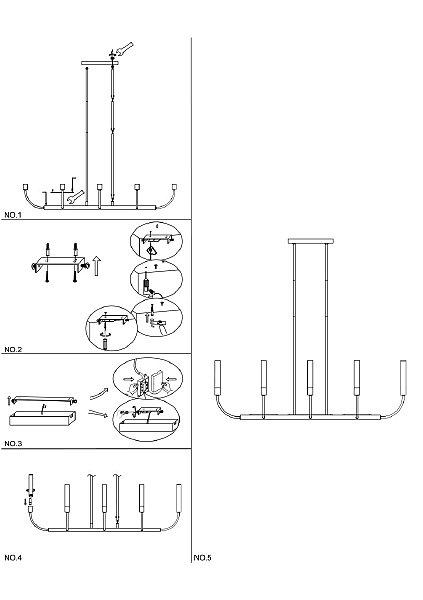 NO.1

NO.2

NO.3

NO.4

NO.5