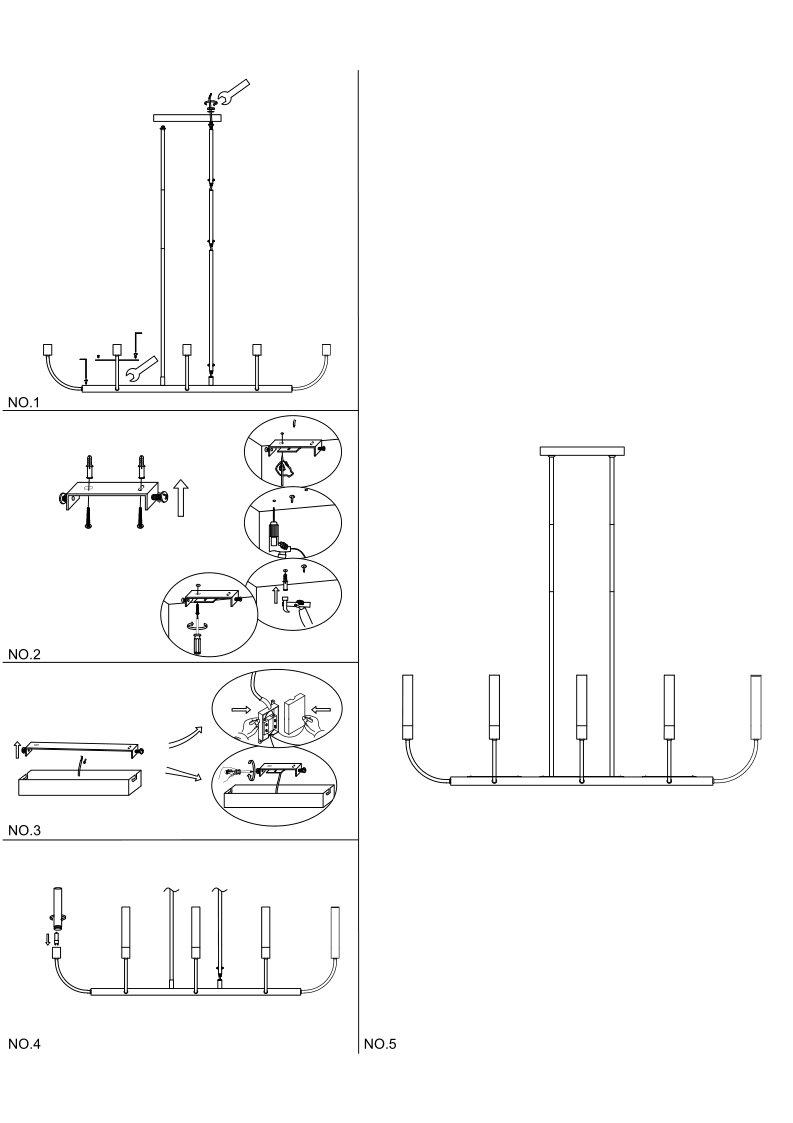 NO.1

NO.2

NO.3

NO.4

NO.5