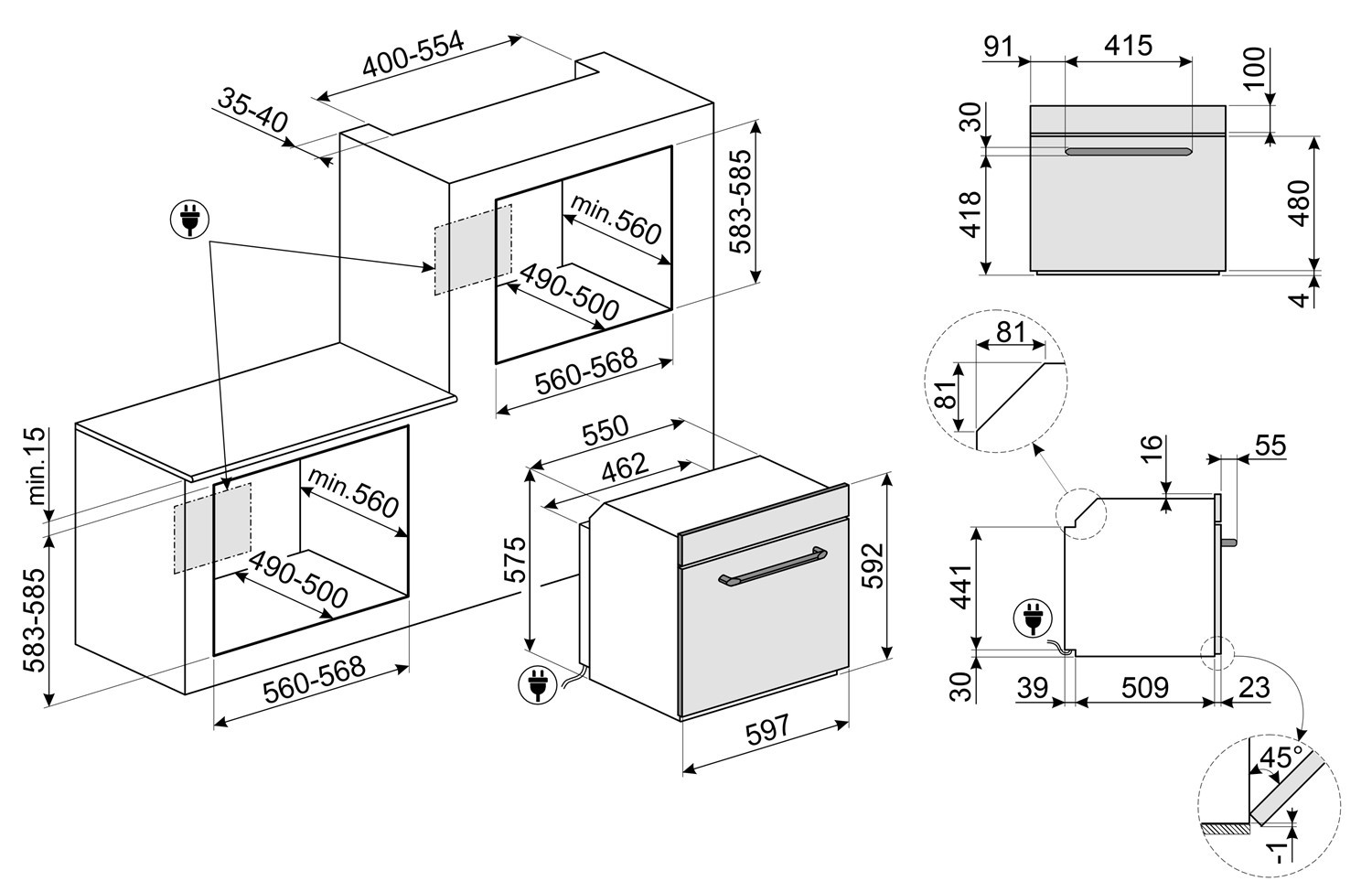 400-554
35-40
583-585
min.560
490-500
560-568
min.15
583-585
min.560
490-500
560-568
550
462
575
592
597
91
415
100
30
418
480
4
81
81
16
55
441
30
39
509
23
45°
-1