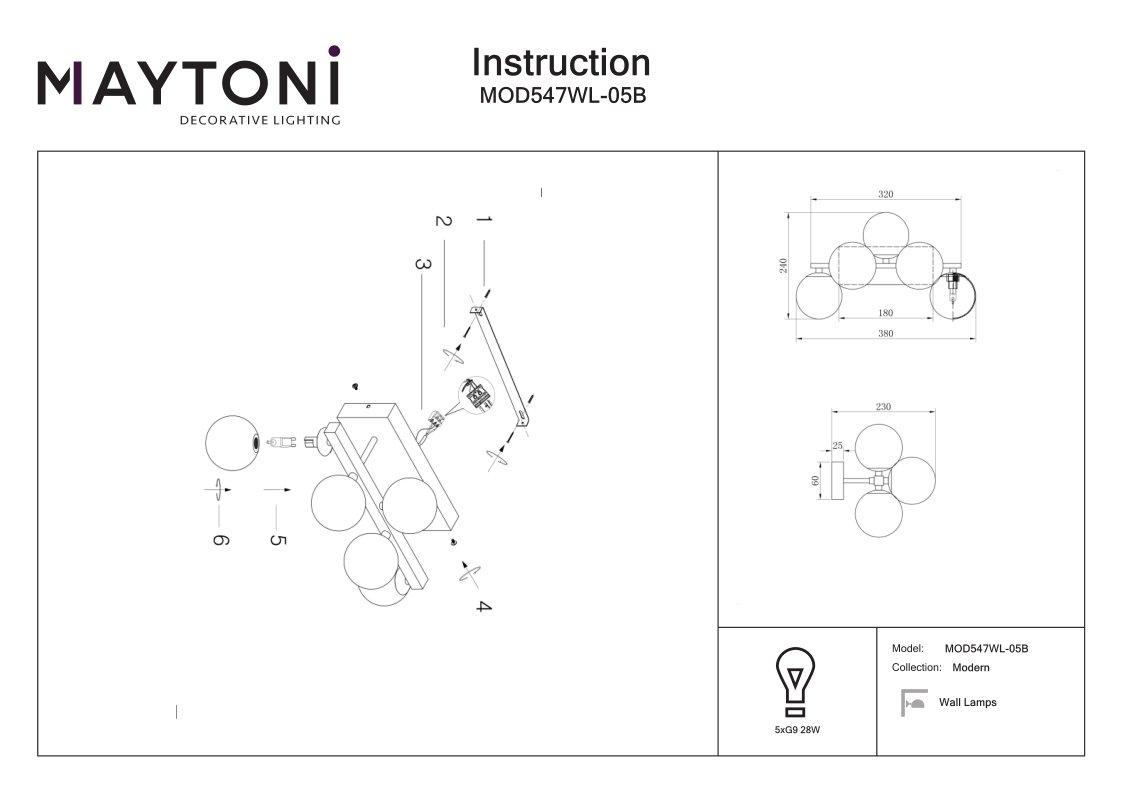 MAYTONI
DECORATIVE LIGHTING

Instruction
MOD547WL-05B

1
2
3
4
5
6

320
240
180
380

230
25
60

5xG9 28W

Model: MOD547WL-05B
Collection: Modern

Wall Lamps