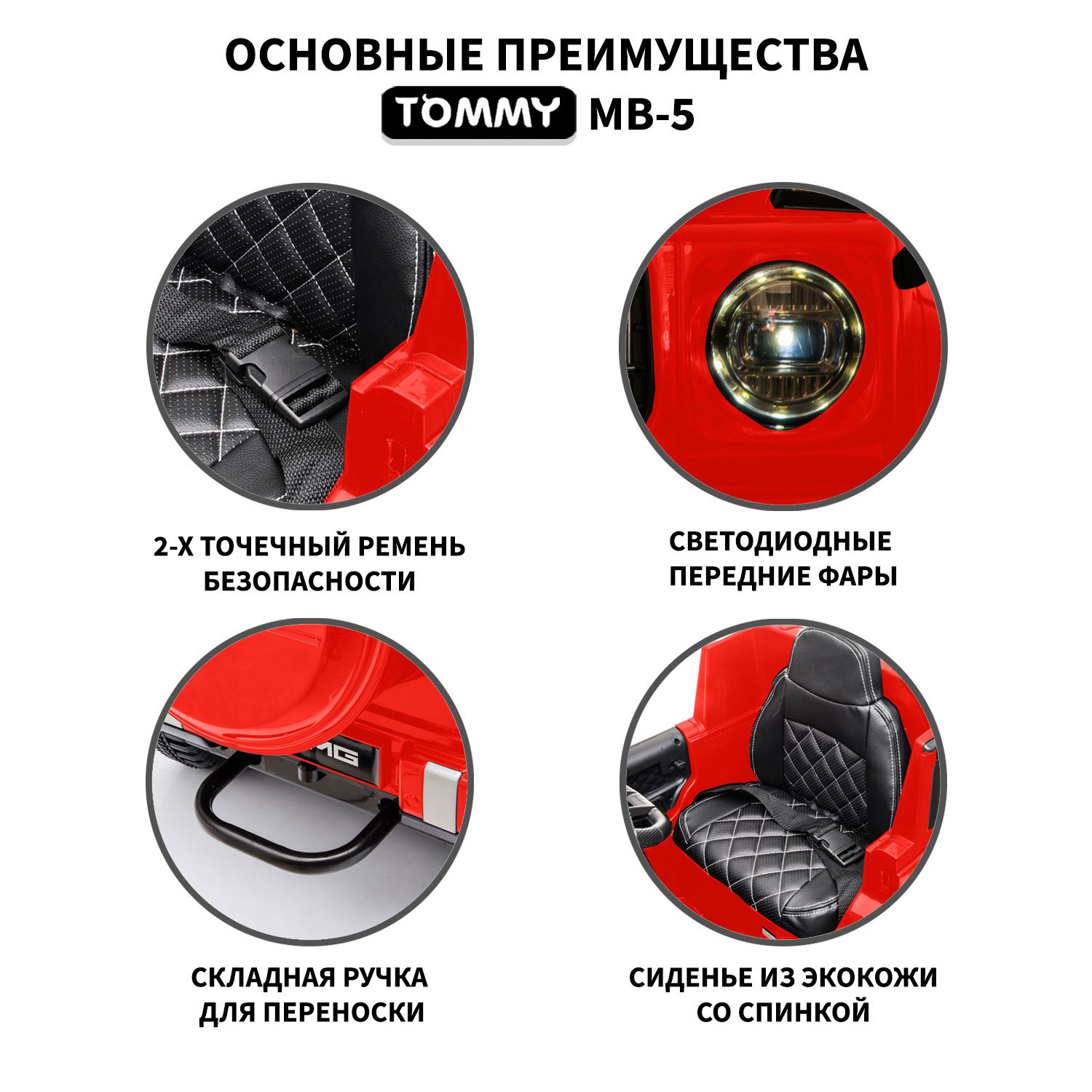 ОСНОВНЫЕ ПРЕИМУЩЕСТВА
TOMMY MB-5

2-Х ТОЧЕЧНЫЙ РЕМЕНЬ БЕЗОПАСНОСТИ

СВЕТОДИОДНЫЕ ПЕРЕДНИЕ ФАРЫ

AMG

СКЛАДНАЯ РУЧКА ДЛЯ ПЕРЕНОСКИ

СИДЕНЬЕ ИЗ ЭКОКОЖИ СО СПИНКОЙ