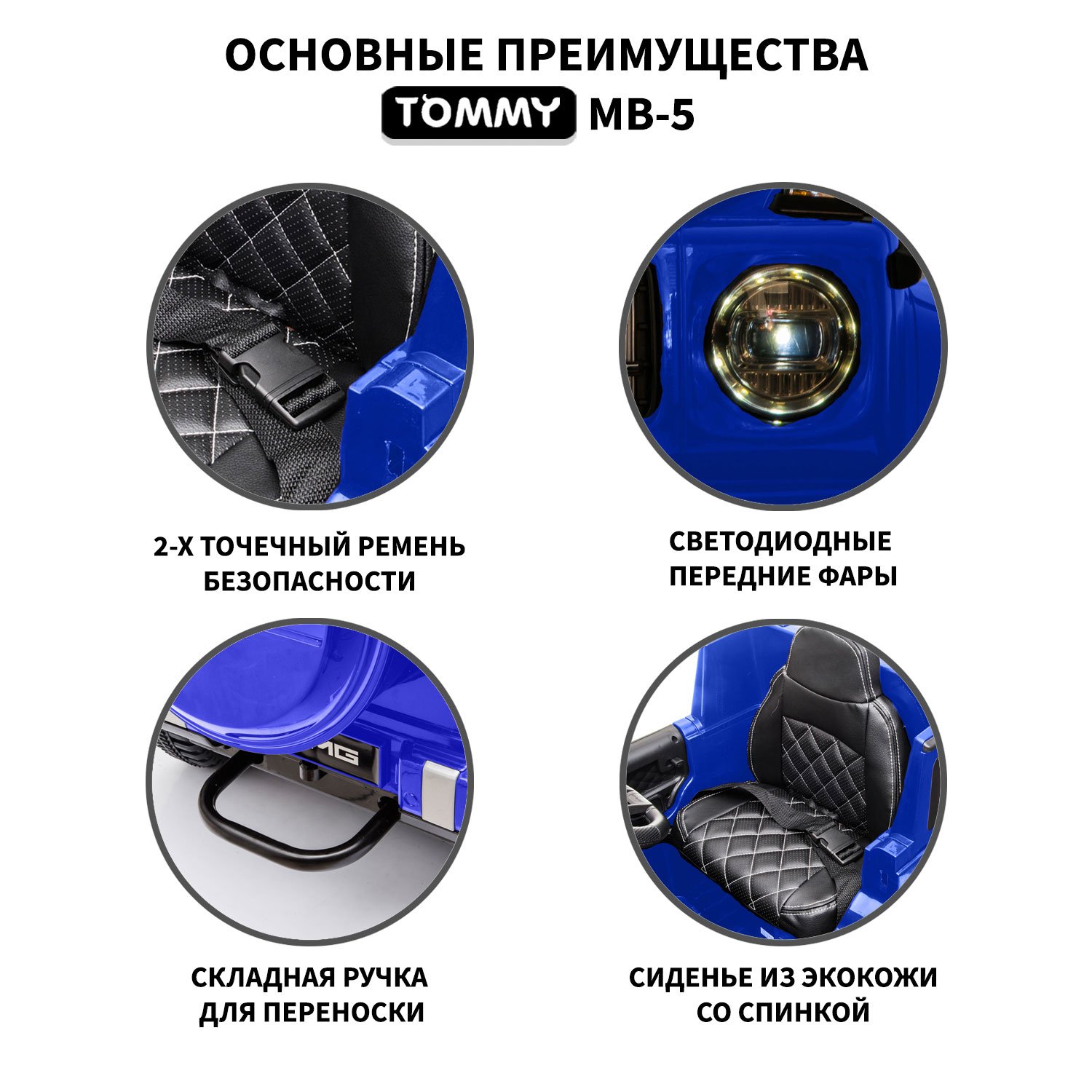 ОСНОВНЫЕ ПРЕИМУЩЕСТВА
TOMMY MB-5

2-Х ТОЧЕЧНЫЙ РЕМЕНЬ БЕЗОПАСНОСТИ

СВЕТОДИОДНЫЕ ПЕРЕДНИЕ ФАРЫ

MG

СКЛАДНАЯ РУЧКА ДЛЯ ПЕРЕНОСКИ

СИДЕНЬЕ ИЗ ЭКОКОЖИ СО СПИНКОЙ