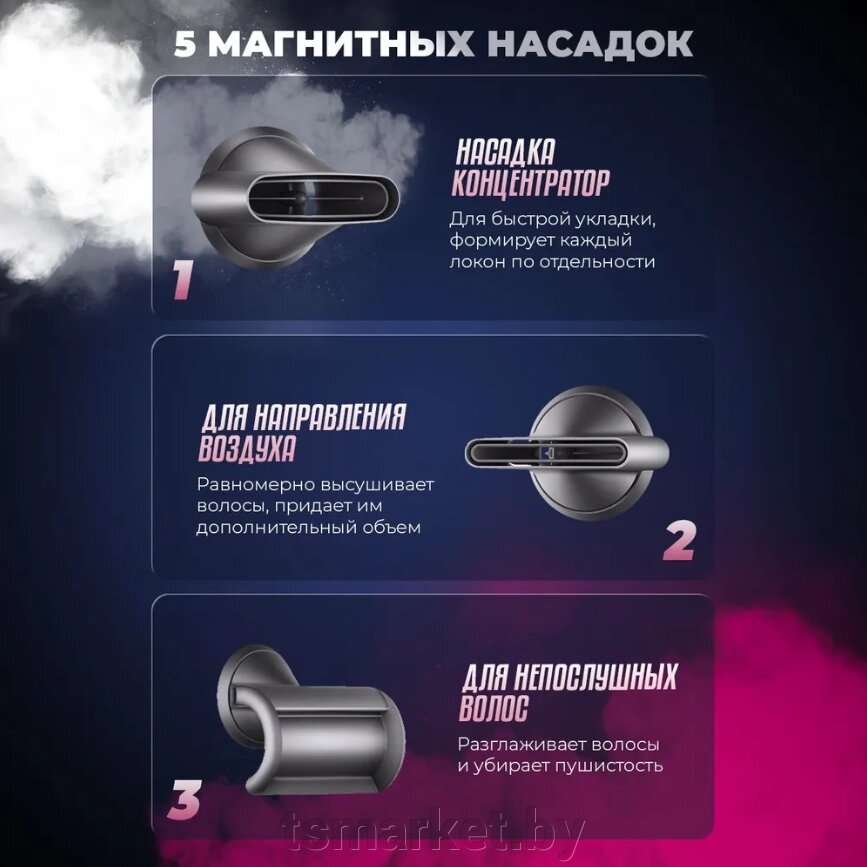 5 МАГНИТНЫХ НАСАДОК

НАСАДКА КОНЦЕНТРАТОР
Для быстрой укладки, формирует каждый локон по отдельности

1

ДЛЯ НАПРАВЛЕНИЯ ВОЗДУХА
Равномерно высушивает волосы, придает им дополнительный объем

2

ДЛЯ НЕПОСЛУШНЫХ ВОЛОС
Разглаживает волосы и убирает пушистость

3

tsmarket.by