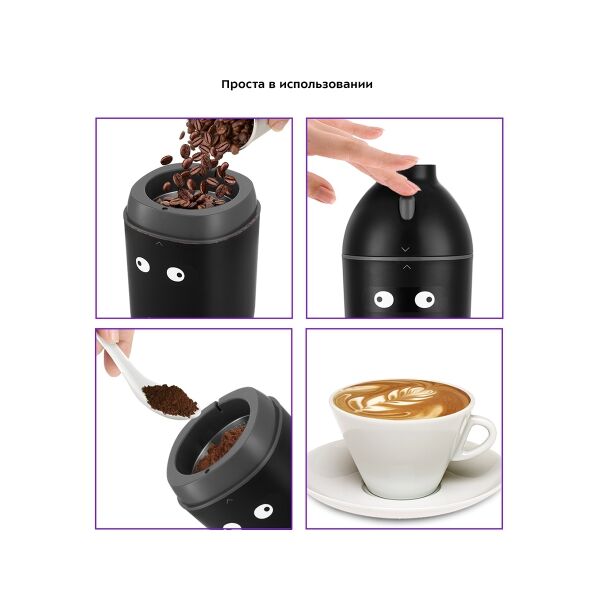 Проста в использовании